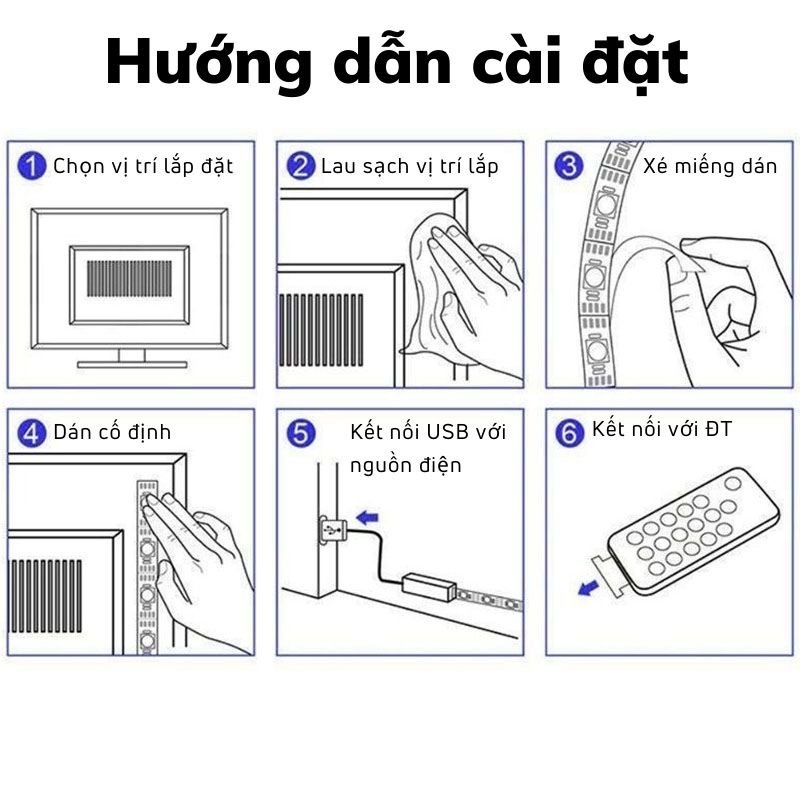 Hướng dẫn cài đặt

1 Chọn vị trí lắp đặt

2 Lau sạch vị trí lắp

3 Xé miếng dán

4 Dán cố định

5 Kết nối USB với nguồn điện

6 Kết nối với ĐT