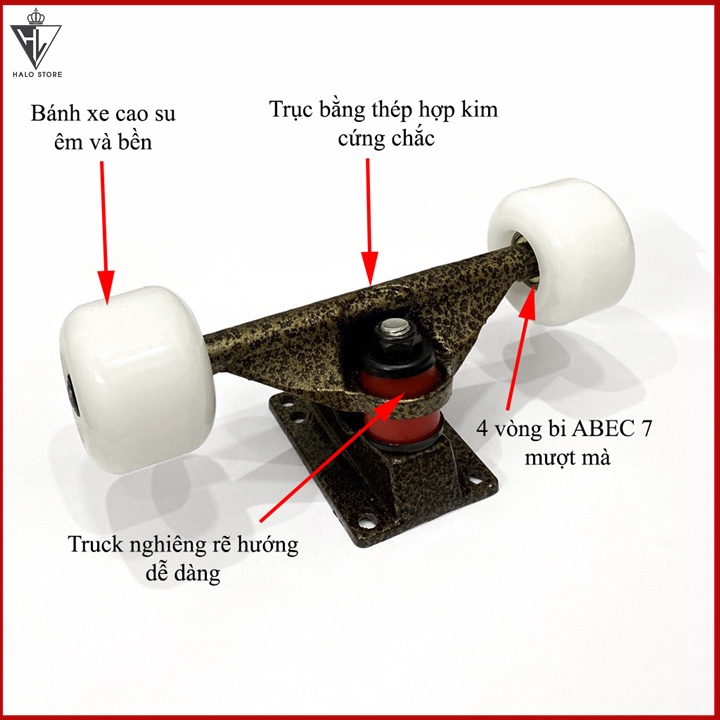 HALO STORE

Bánh xe cao su êm và bền

Trục bằng thép hợp kim cứng chắc

4 vòng bi ABEC 7 mượt mà

Truck nghiêng rẽ hướng dễ dàng