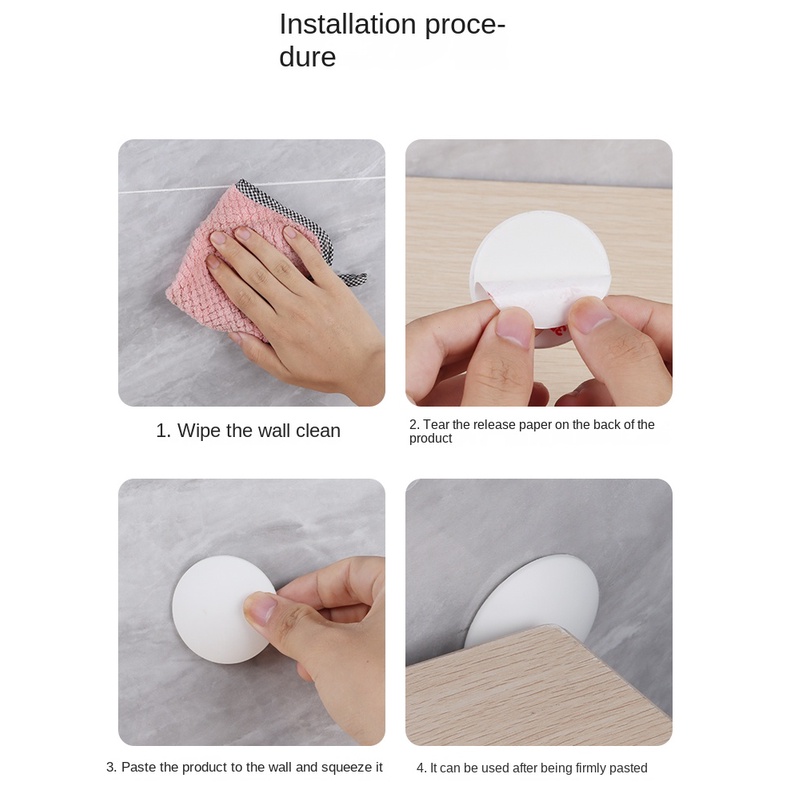 Installation procedure

1. Wipe the wall clean

2. Tear the release paper on the back of the product

3. Paste the product to the wall and squeeze it

4. It can be used after being firmly pasted