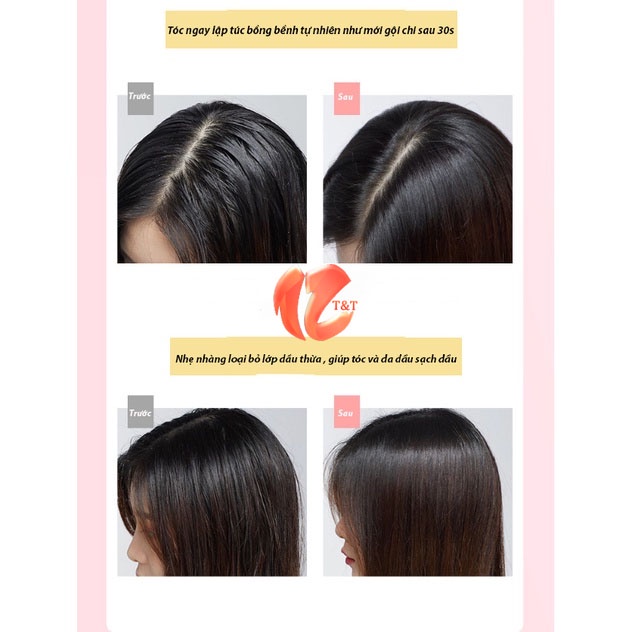 Tóc ngay lập tức bồng bềnh tự nhiên như mới gội chỉ sau 30s

Trước

Sau

T&T

Nhẹ nhàng loại bỏ lớp dầu thừa , giúp tóc và da dầu sạch dầu

Trước

Sau