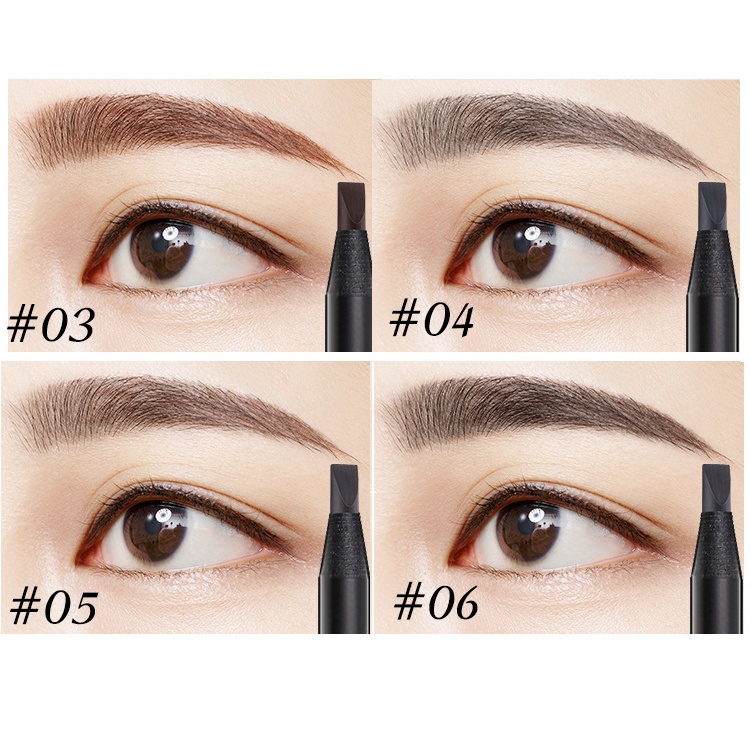 #03
#04
#05
#06