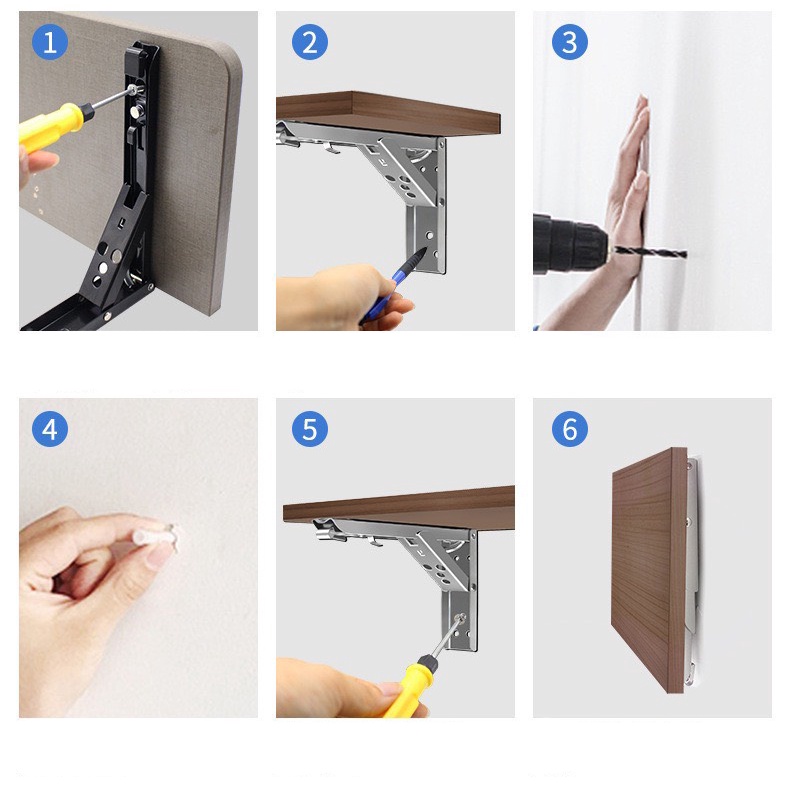 1

2

3

4

5

6