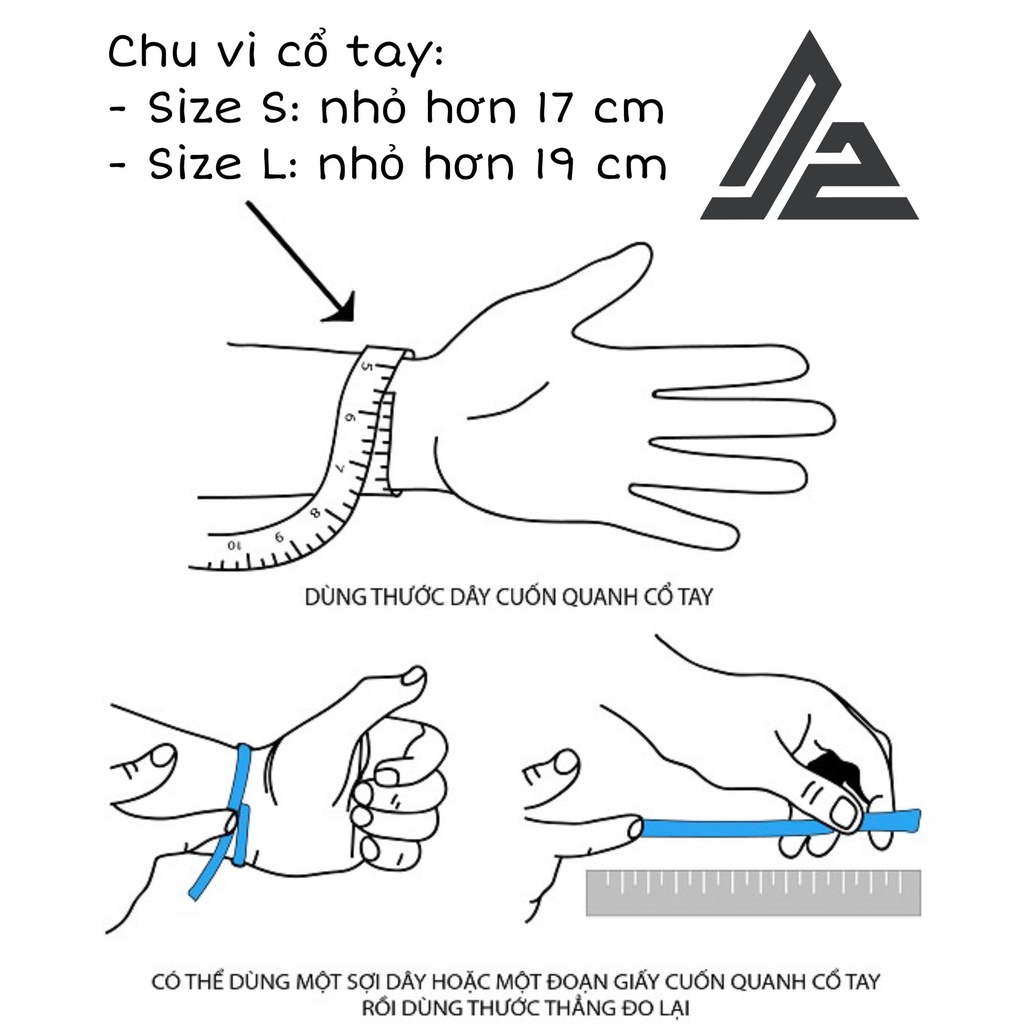 Chu vi cổ tay:
- Size S: nhỏ hơn 17 cm
- Size L: nhỏ hơn 19 cm

5
6
7
8
9
10

DÙNG THƯỚC DÂY CUỐN QUANH CỔ TAY

CÓ THỂ DÙNG MỘT SỢI DÂY HOẶC MỘT ĐOẠN GIẤY CUỐN QUANH CỔ TAY RỒI DÙNG THƯỚC THẲNG ĐO LẠI