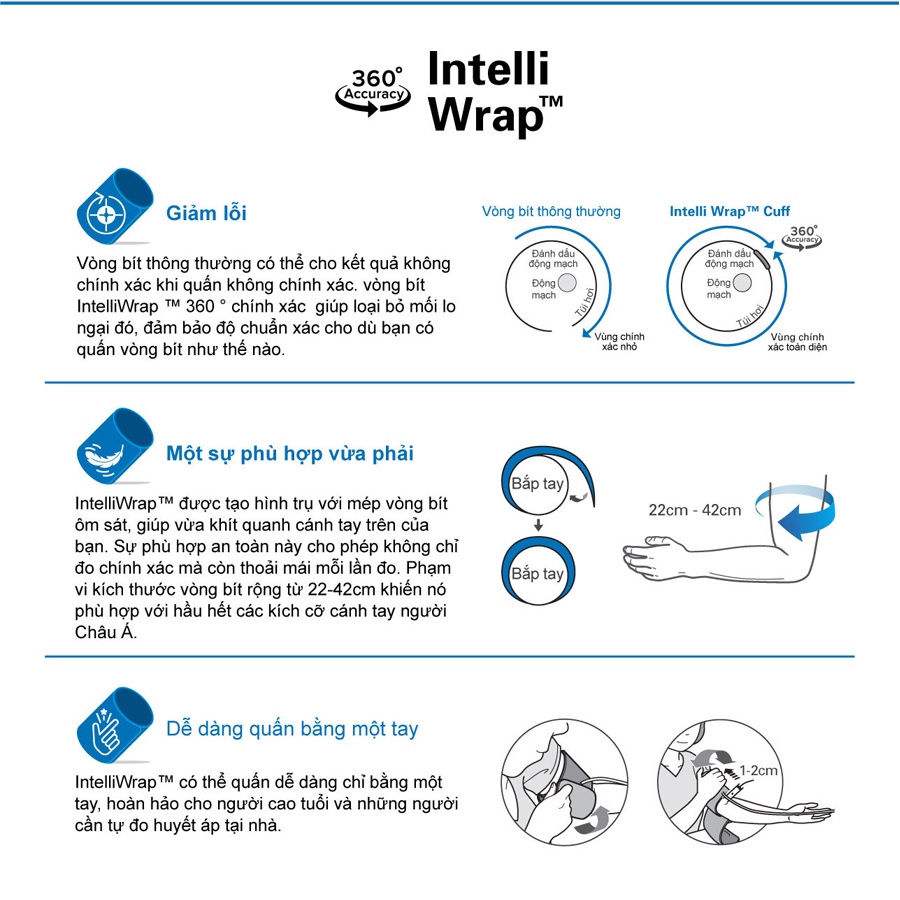 360° Accuracy Intelli Wrap™

Giảm lỗi

Vòng bít thông thường có thể cho kết quả không chính xác khi quấn không chính xác. vòng bít IntelliWrap ™ 360 ° chính xác giúp loại bỏ mối lo ngại đó, đảm bảo độ chuẩn xác cho dù bạn có quấn vòng bít như thế nào.

Vòng bít thông thường

Đánh dấu động mạch

Động mạch

Túi hơi

Vùng chính xác nhỏ

Intelli Wrap™ Cuff

360° Accuracy

Đánh dấu động mạch

Động mạch

Túi hơi

Vùng chính xác toàn diện

Một sự phù hợp vừa phải

IntelliWrap™ được tạo hình trụ với mép vòng bít ôm sát, giúp vừa khít quanh cánh tay trên của bạn. Sự phù hợp an toàn này cho phép không chỉ đo chính xác mà còn thoải mái mỗi lần đo. Phạm vi kích thước vòng bít rộng từ 22-42cm khiến nó phù hợp với hầu hết các kích cỡ cánh tay người Châu Á.

Bắp tay

Bắp tay

22cm - 42cm

Dễ dàng quấn bằng một tay

IntelliWrap™ có thể quấn dễ dàng chỉ bằng một tay, hoàn hảo cho người cao tuổi và những người cần tự đo huyết áp tại nhà.

1-2cm