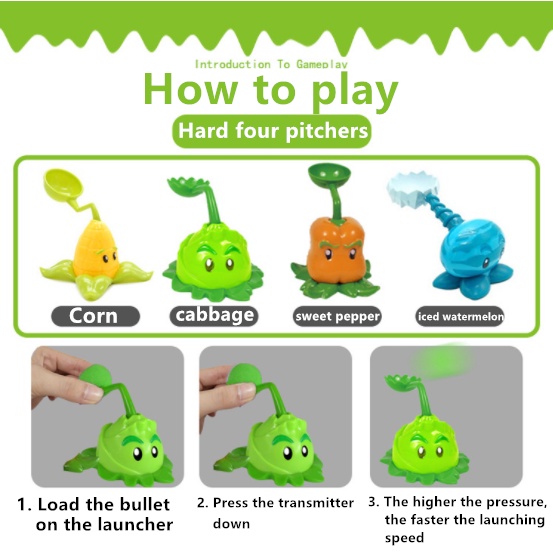 Introduction To Gameplay

How to play

Hard four pitchers

Corn

cabbage

sweet pepper

iced watermelon

1. Load the bullet on the launcher

2. Press the transmitter down

3. The higher the pressure, the faster the launching speed