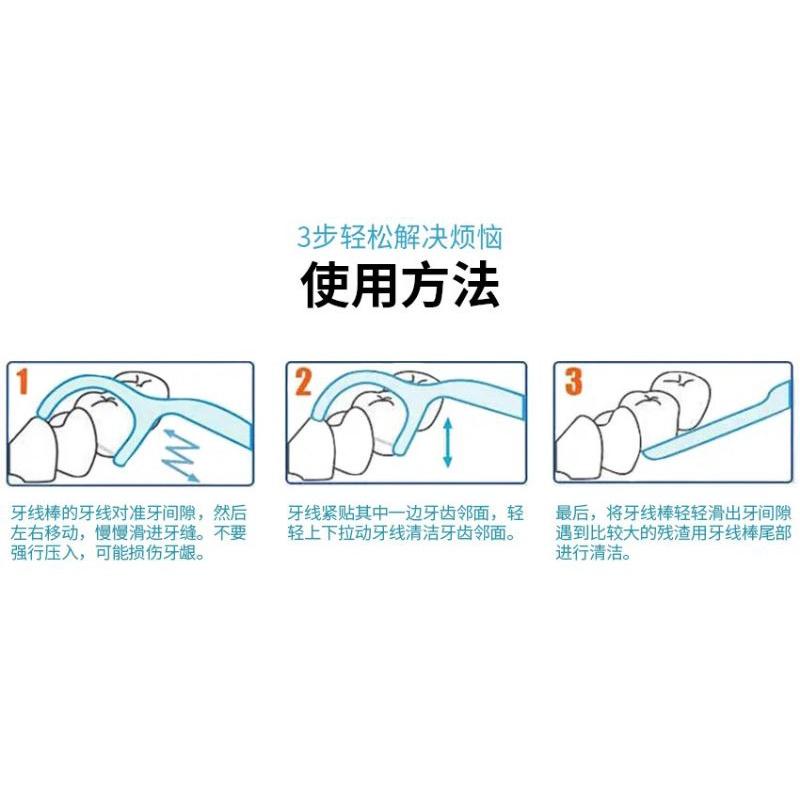 3步轻松解决烦恼
使用方法

1

牙线棒的牙线对准牙间隙，然后左右移动，慢慢滑进牙缝。不要强行压入，可能损伤牙龈。

2

牙线紧贴其中一边牙齿邻面，轻轻上下拉动牙线清洁牙齿邻面。

3

最后，将牙线棒轻轻滑出牙间隙遇到比较大的残渣用牙线棒尾部进行清洁。