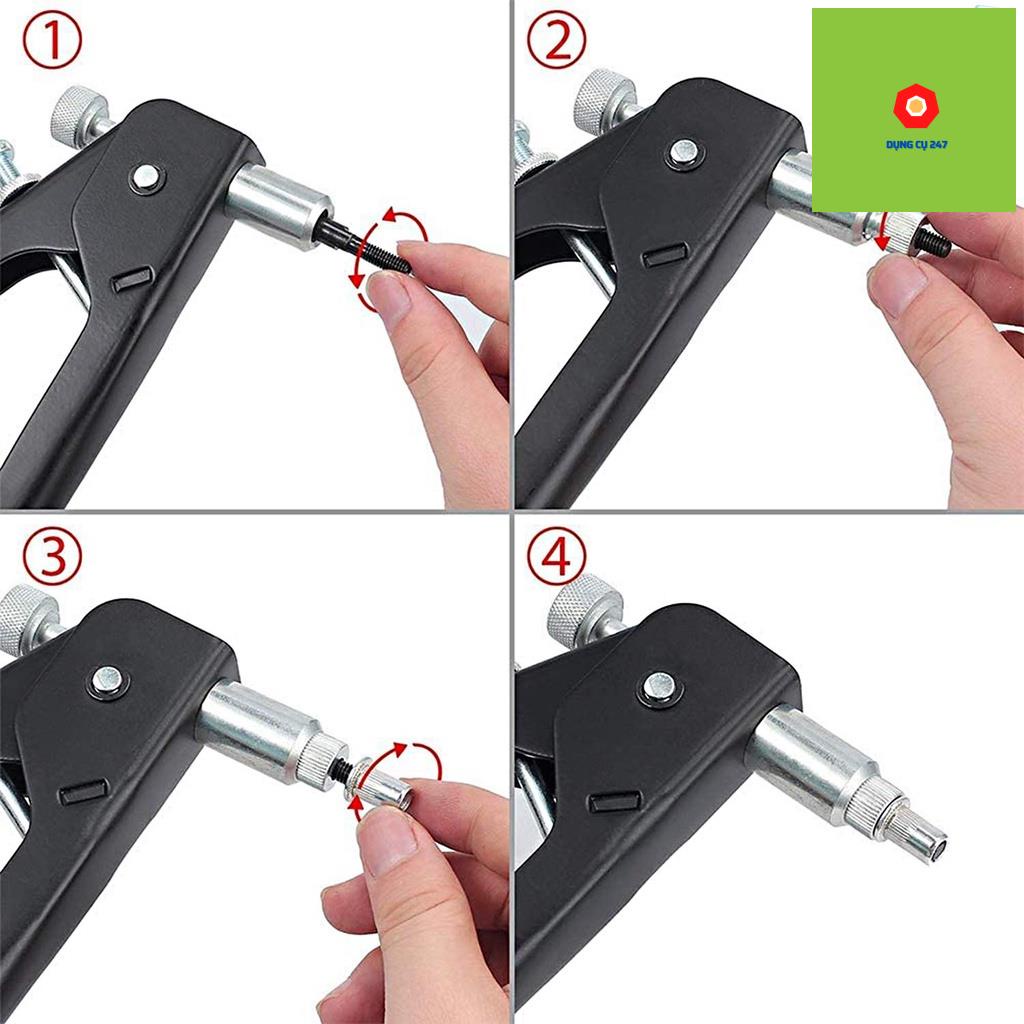 ①

②

DỤNG CỤ 247

③

④