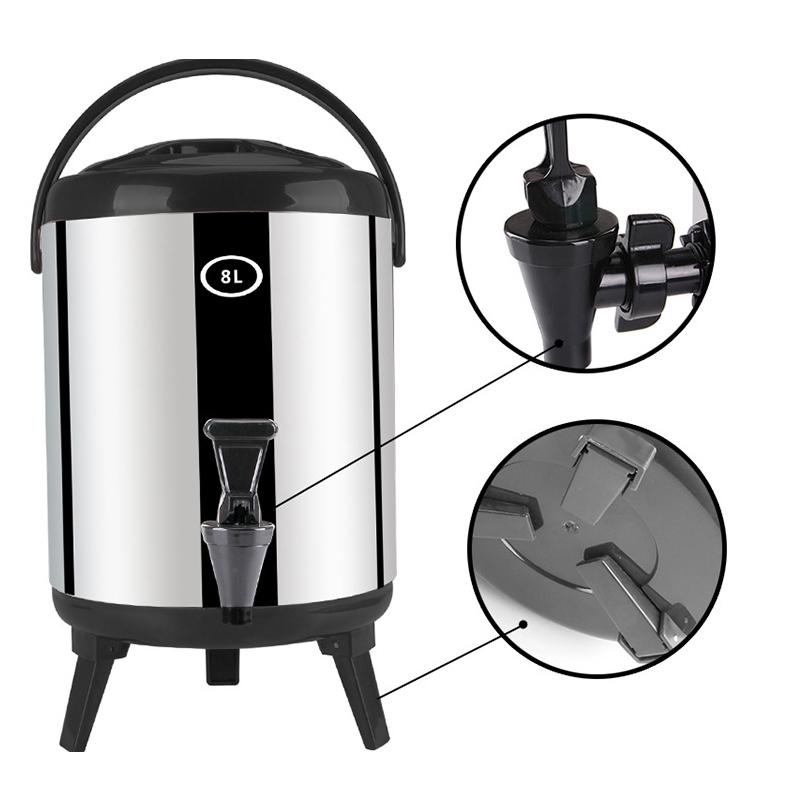 8L