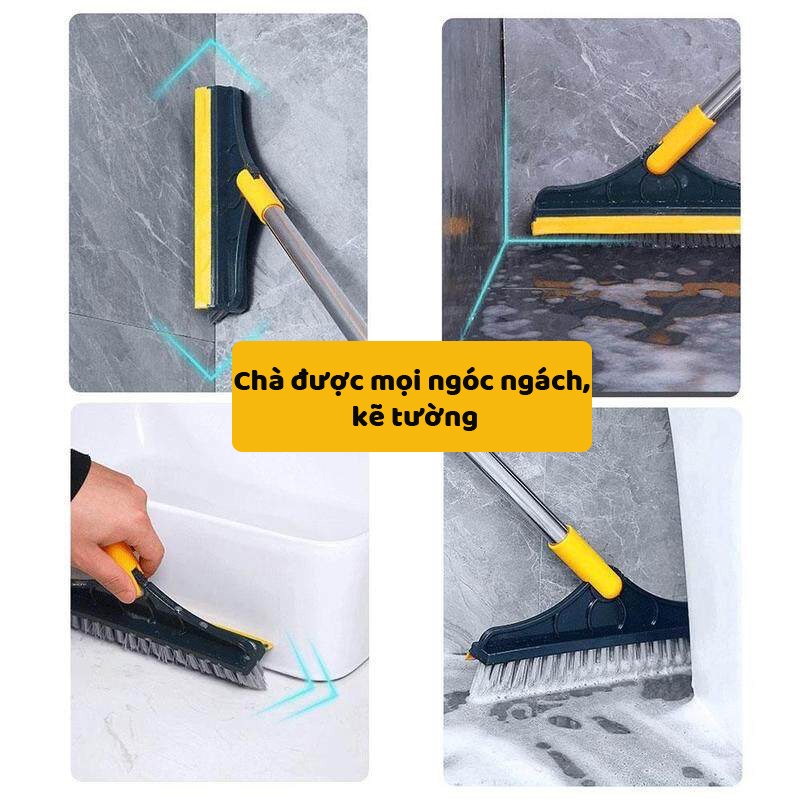 Chà được mọi ngóc ngách, kẽ tường