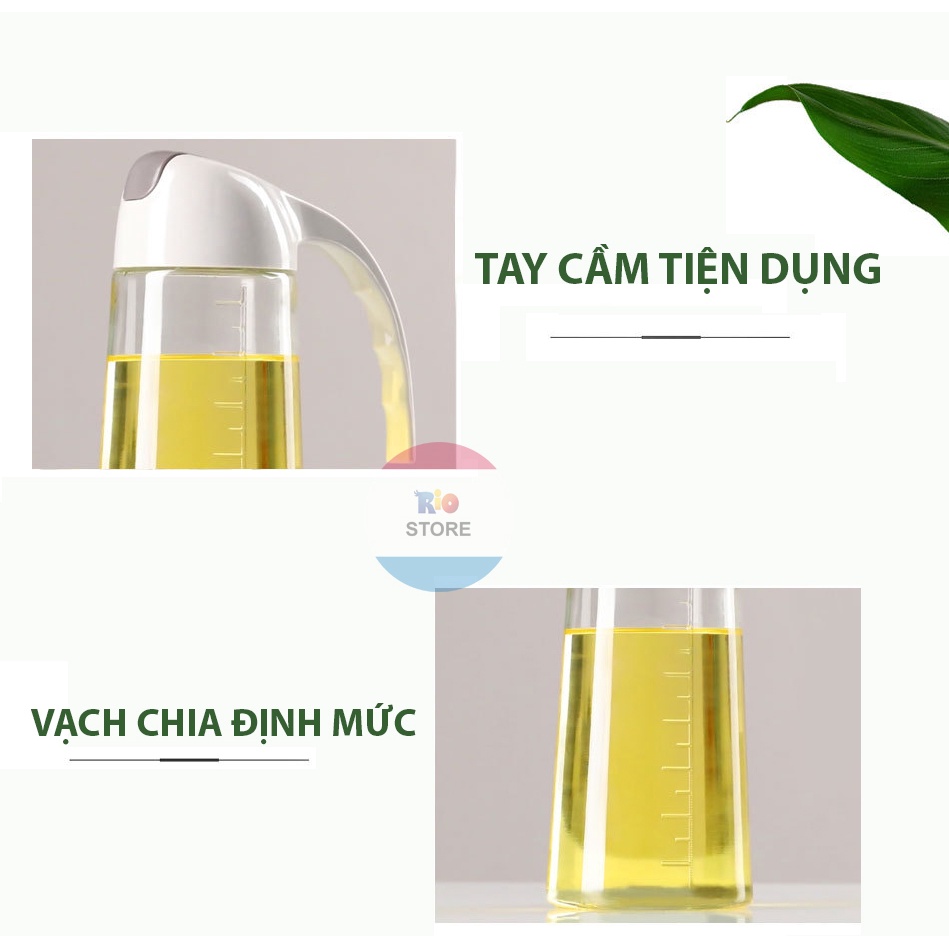 TAY CẦM TIỆN DỤNG

Rio
STORE

VẠCH CHIA ĐỊNH MỨC