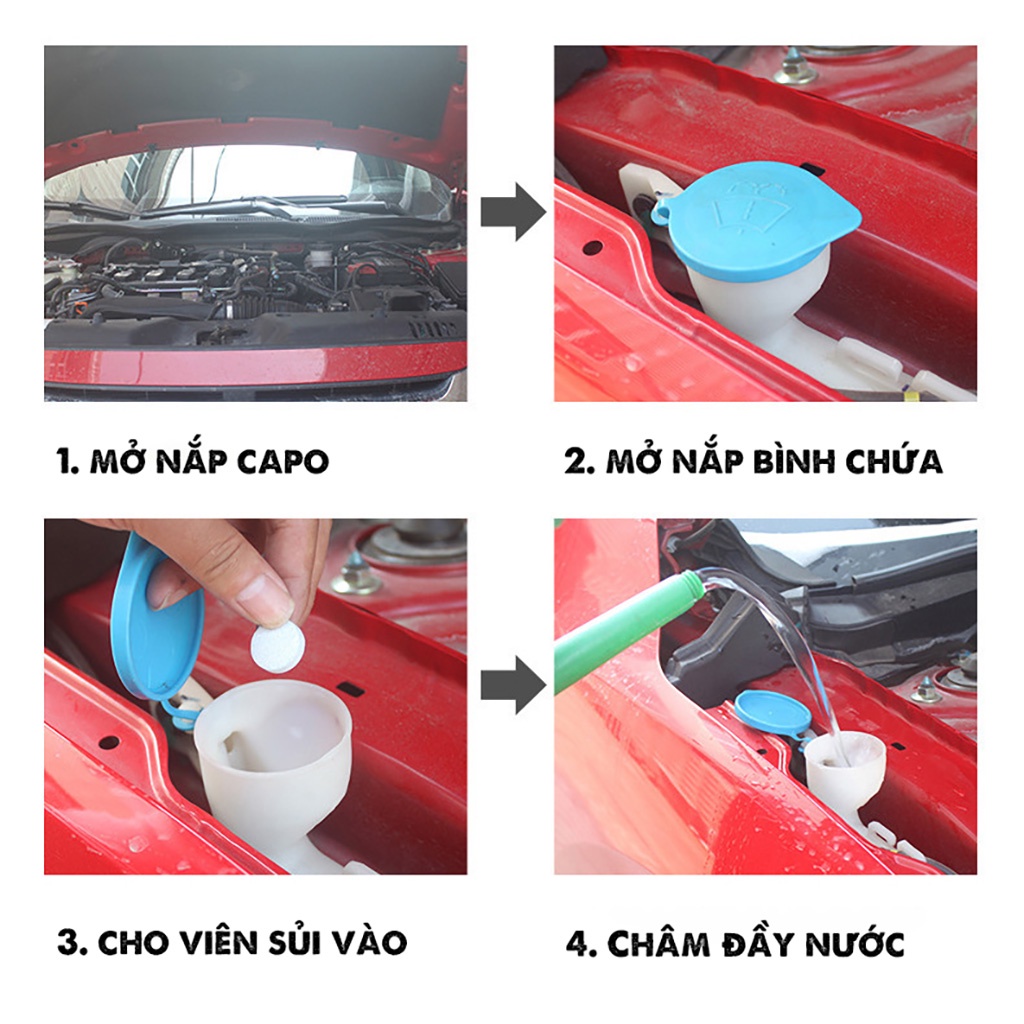 1. MỞ NẮP CAPO

2. MỞ NẮP BÌNH CHỨA

3. CHO VIÊN SỦI VÀO

4. CHÂM ĐẦY NƯỚC