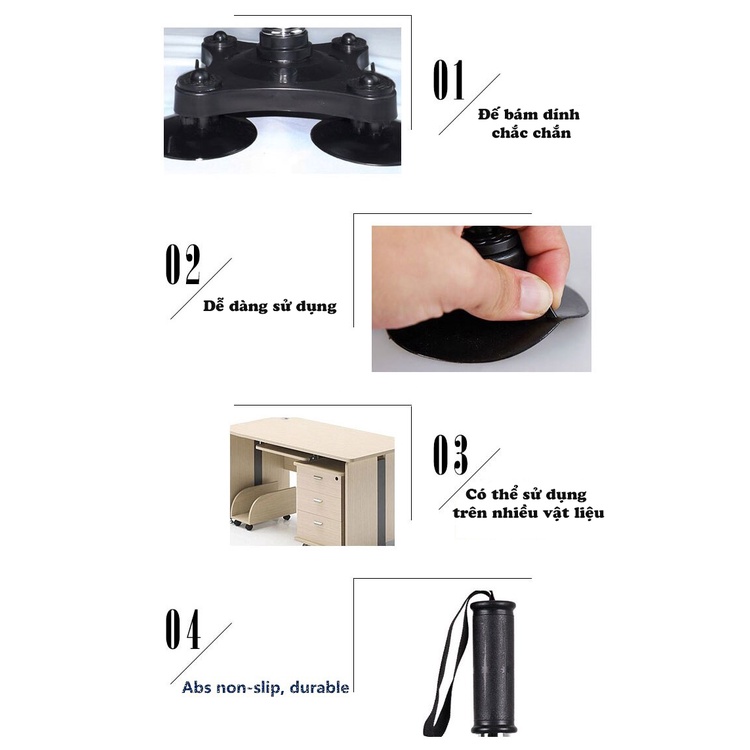 01
Đế bám dính chắc chắn

02
Dễ dàng sử dụng

03
Có thể sử dụng trên nhiều vật liệu

04
Abs non-slip, durable