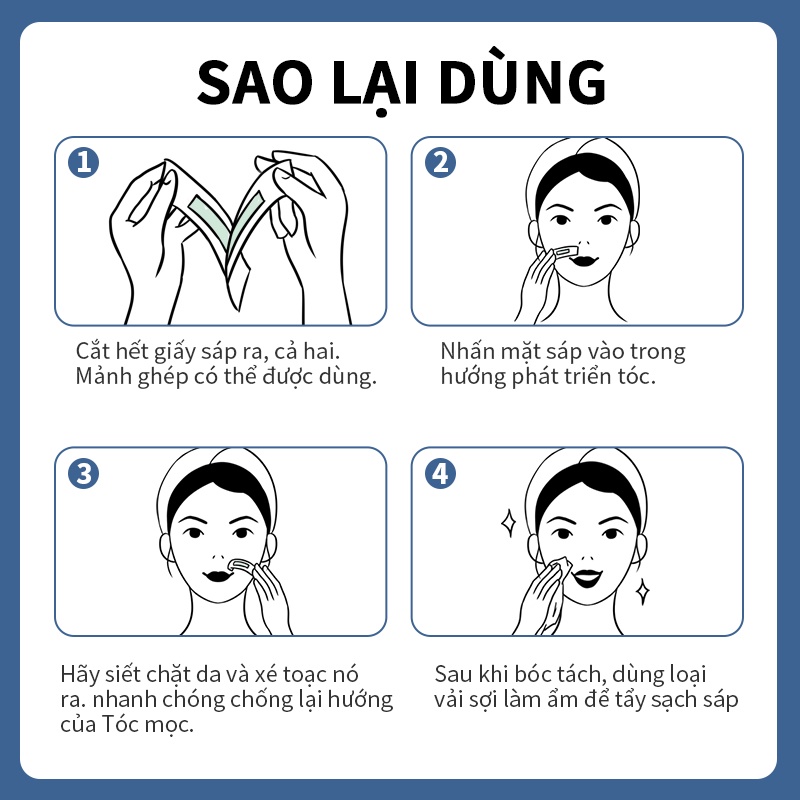 SAO LẠI DÙNG

1

Cắt hết giấy sáp ra, cả hai. Mảnh ghép có thể được dùng.

2

Nhấn mặt sáp vào trong hướng phát triển tóc.

3

Hãy siết chặt da và xé toạc nó ra. nhanh chóng chống lại hướng của Tóc mọc.

4

Sau khi bóc tách, dùng loại vải sợi làm ẩm để tẩy sạch sáp