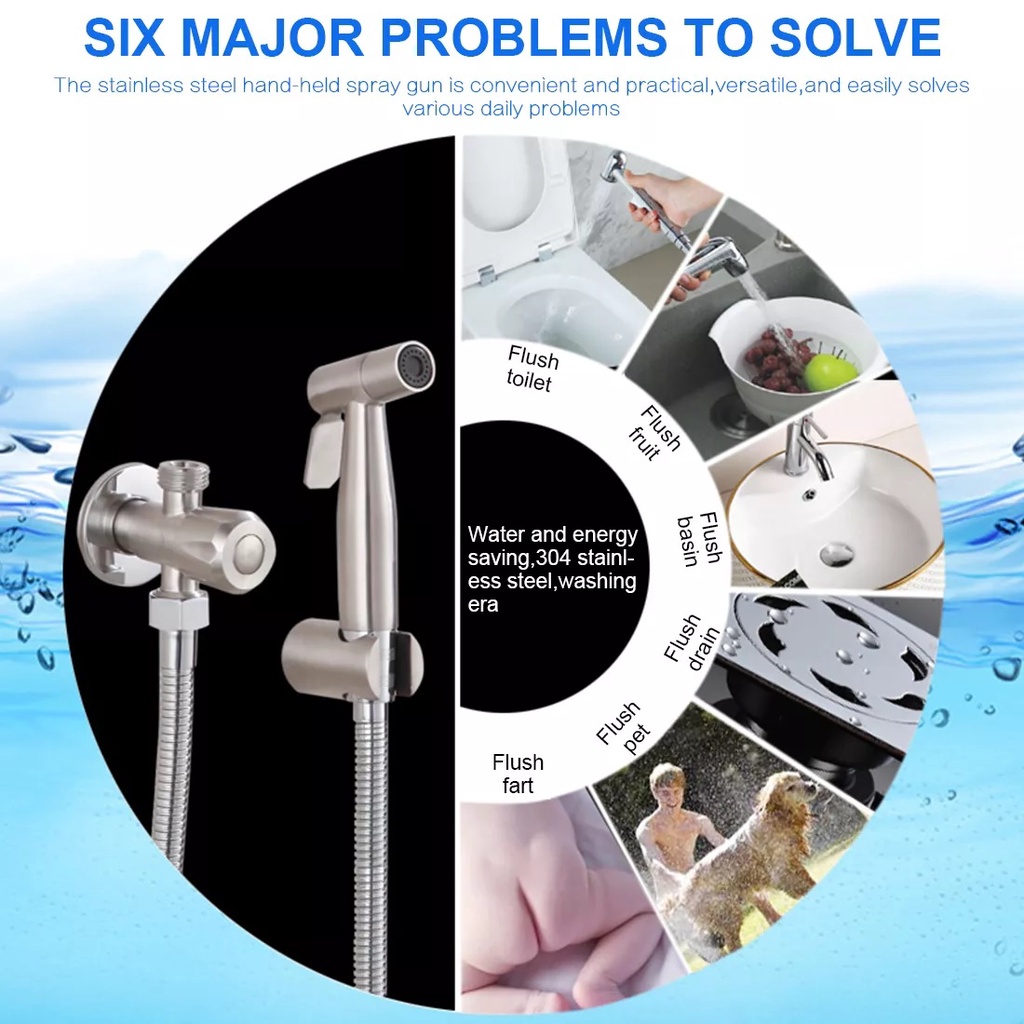 SIX MAJOR PROBLEMS TO SOLVE

The stainless steel hand-held spray gun is convenient and practical,versatile,and easily solves various daily problems

Flush toilet

Flush fruit

Flush basin

Flush drain

Flush pet

Flush fart

Water and energy saving,304 stainless steel,washing era