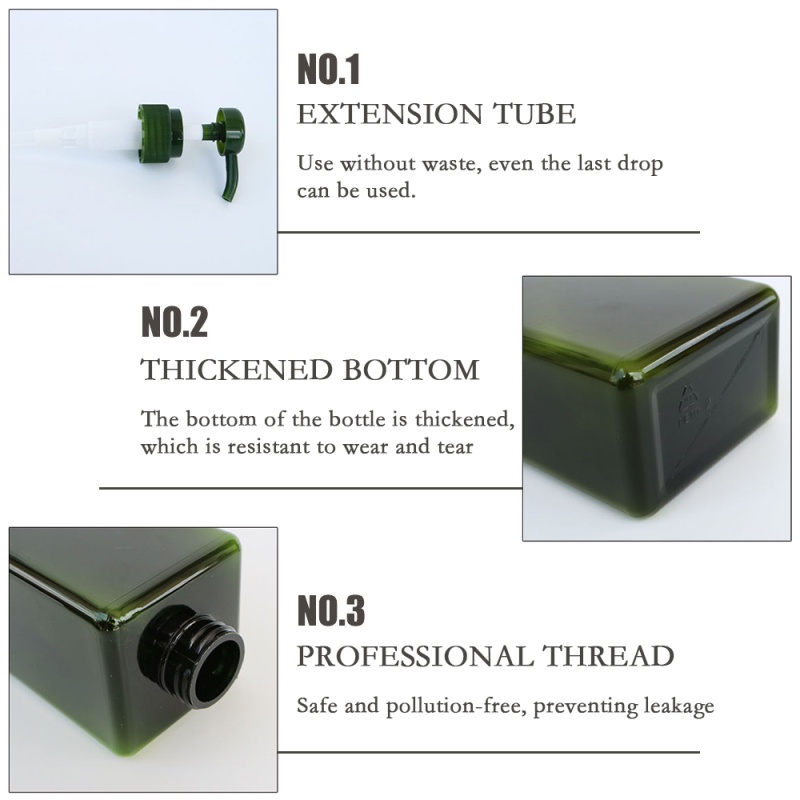 NO.1
EXTENSION TUBE

Use without waste, even the last drop can be used.

NO.2
THICKENED BOTTOM

The bottom of the bottle is thickened, which is resistant to wear and tear

NO.3
PROFESSIONAL THREAD

Safe and pollution-free, preventing leakage