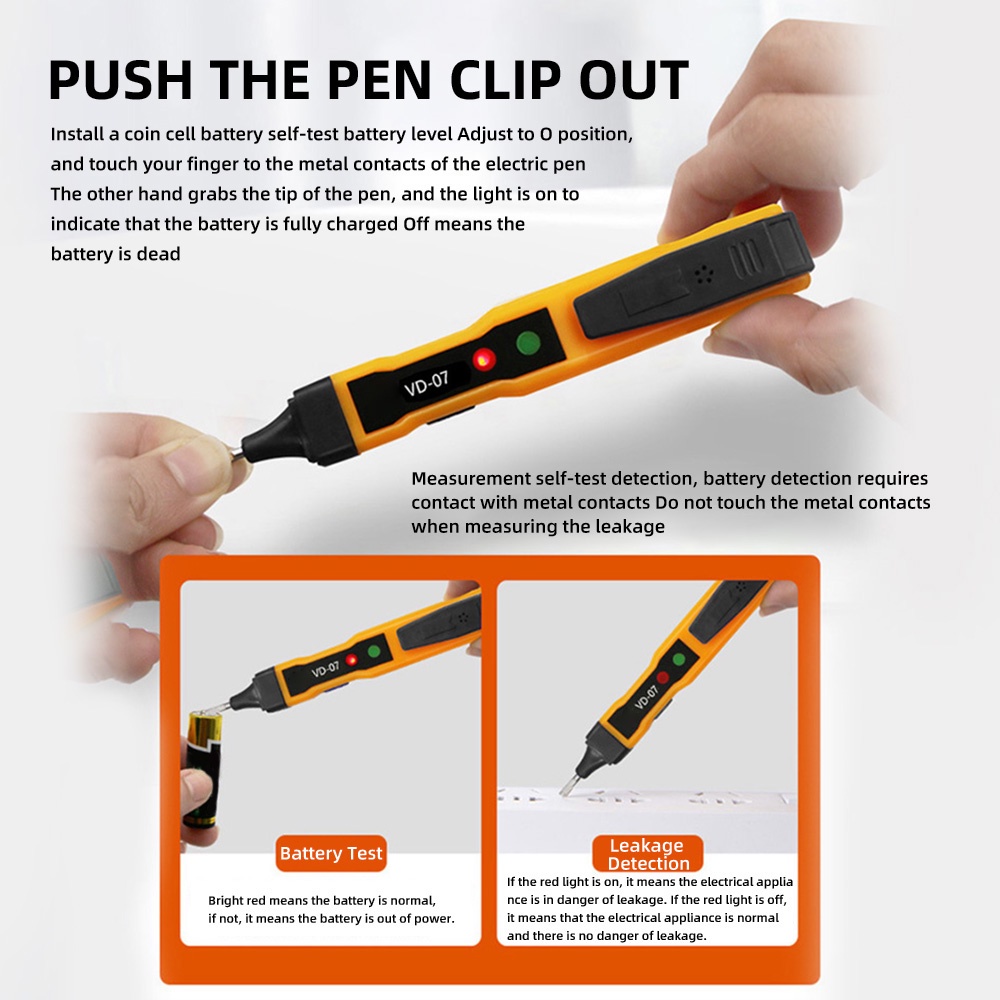 PUSH THE PEN CLIP OUT

Install a coin cell battery self-test battery level Adjust to O position, and touch your finger to the metal contacts of the electric pen The other hand grabs the tip of the pen, and the light is on to indicate that the battery is fully charged Off means the battery is dead

VD-07

Measurement self-test detection, battery detection requires contact with metal contacts Do not touch the metal contacts when measuring the leakage

VD-07

Battery Test

Bright red means the battery is normal, if not, it means the battery is out of power.

VD-07

Leakage Detection

If the red light is on, it means the electrical appliance is in danger of leakage. If the red light is off, it means that the electrical appliance is normal and there is no danger of leakage.