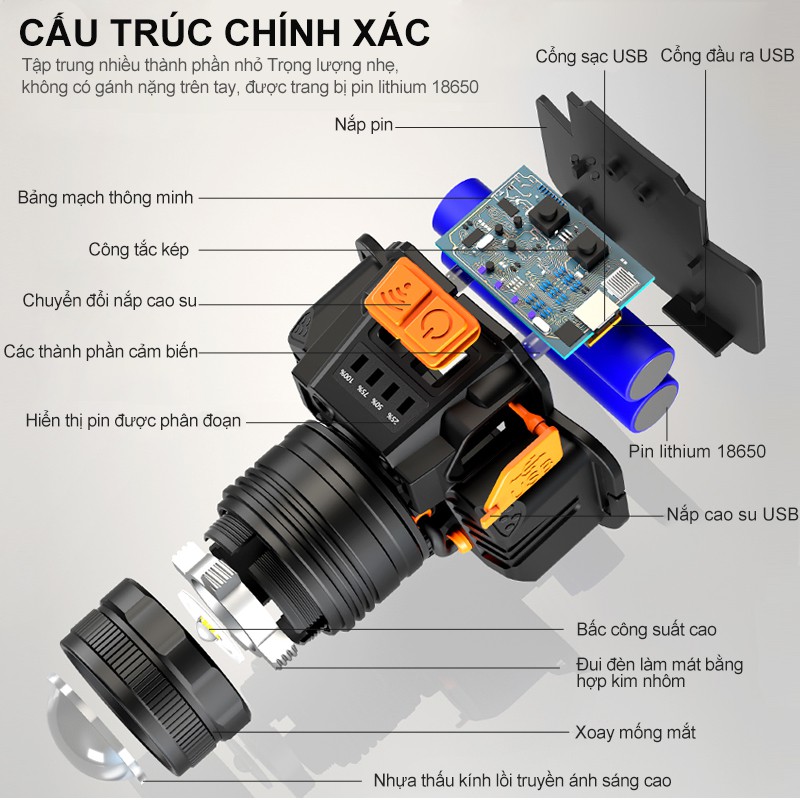 CẤU TRÚC CHÍNH XÁC

Tập trung nhiều thành phần nhỏ Trọng lượng nhẹ, không có gánh nặng trên tay, được trang bị pin lithium 18650

Cổng sạc USB

Cổng đầu ra USB

Nắp pin

Bảng mạch thông minh

Công tắc kép

Chuyển đổi nắp cao su

Các thành phần cảm biến

Hiển thị pin được phân đoạn

100%

75%

50%

25%

Pin lithium 18650

Nắp cao su USB

Bấc công suất cao

Đui đèn làm mát bằng hợp kim nhôm

Xoay mống mắt

Nhựa thấu kính lồi truyền ánh sáng cao