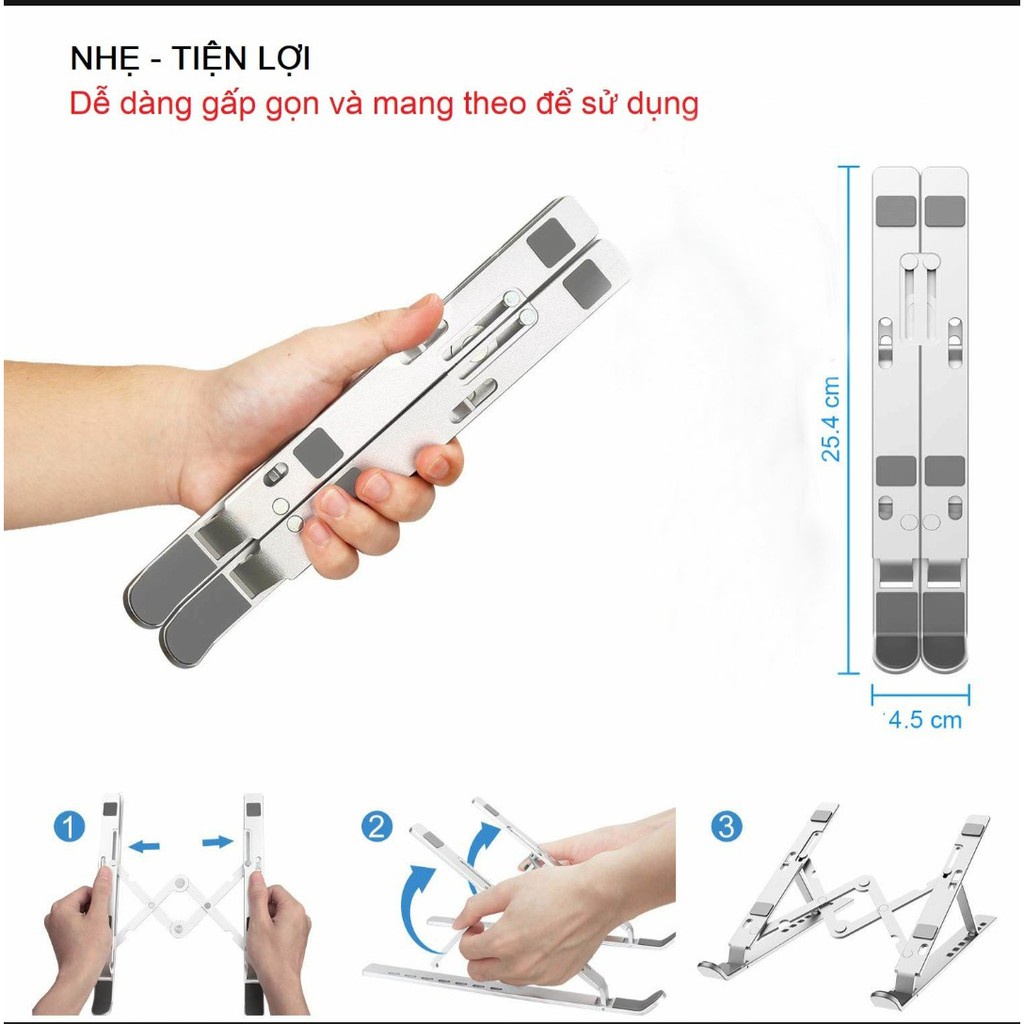 NHẸ - TIỆN LỢI
Dễ dàng gấp gọn và mang theo để sử dụng

25.4 cm

4.5 cm

1

2

3