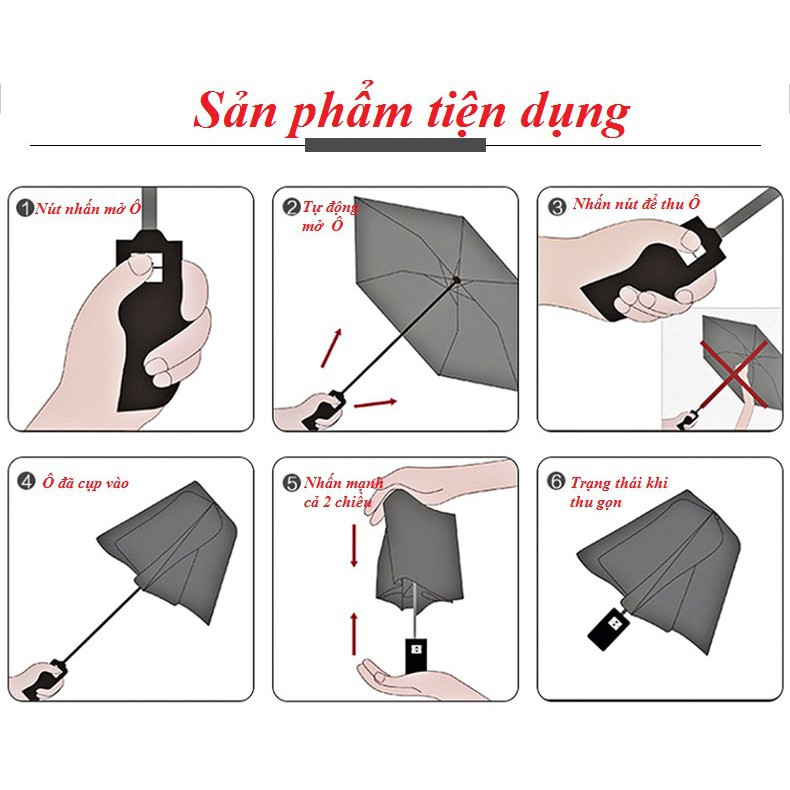 Sản phẩm tiện dụng

1 Nút nhấn mở Ô

2 Tự động mở Ô

3 Nhấn nút để thu Ô

4 Ô đã cụp vào

5 Nhấn mạnh cả 2 chiều

6 Trạng thái khi thu gọn