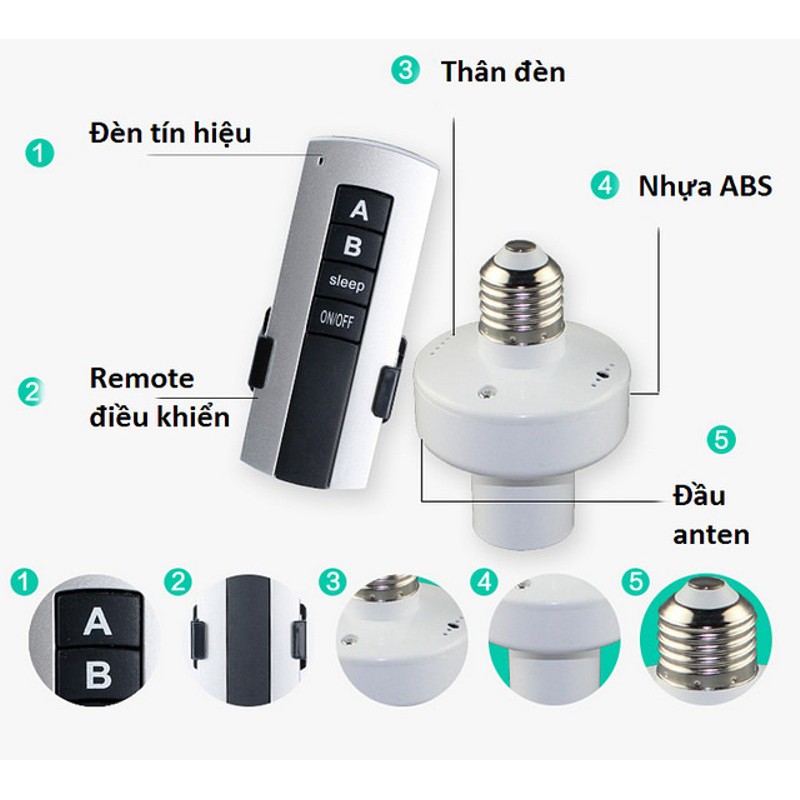 3 Thân đèn

1 Đèn tín hiệu

4 Nhựa ABS

A
B
sleep
ON/OFF

2 Remote điều khiển

5

Đầu anten

1
A
B

2

3

4

5