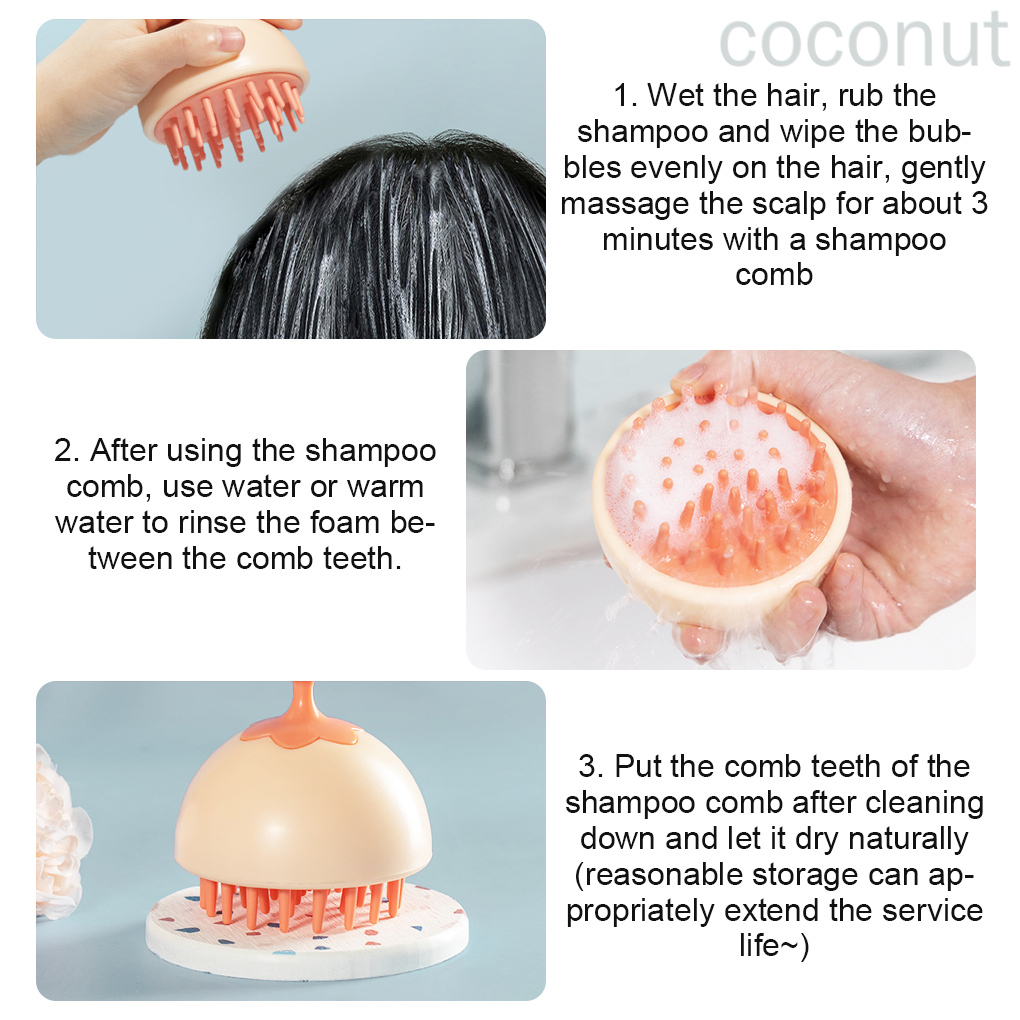 coconut

1. Wet the hair, rub the shampoo and wipe the bubbles evenly on the hair, gently massage the scalp for about 3 minutes with a shampoo comb

2. After using the shampoo comb, use water or warm water to rinse the foam between the comb teeth.

3. Put the comb teeth of the shampoo comb after cleaning down and let it dry naturally (reasonable storage can appropriately extend the service life~)