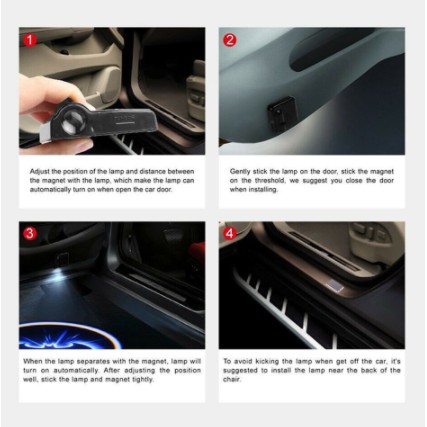 1

Adjust the position of the lamp and distance between the magnet with the lamp, which make the lamp can automatically turn on when open the car door.

2

Gently stick the lamp on the door, stick the magnet on the threshold, we suggest you close the door when installing.

3

When the lamp separates with the magnet, lamp will turn on automatically. After adjusting the position well, stick the lamp and magnet tightly.

4

To avoid kicking the lamp when get off the car, it's suggested to install the lamp near the back of the chair.