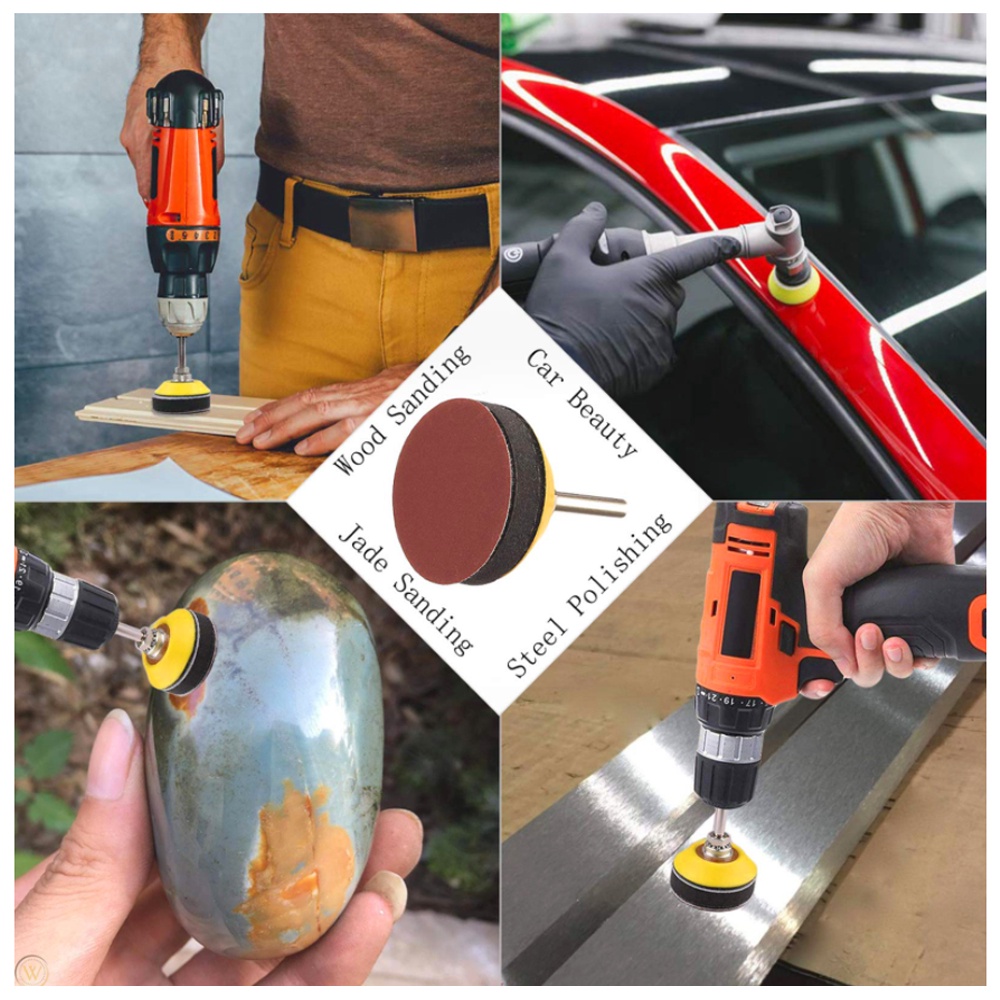 Wood Sanding
Car Beauty
Jade Sanding
Steel Polishing