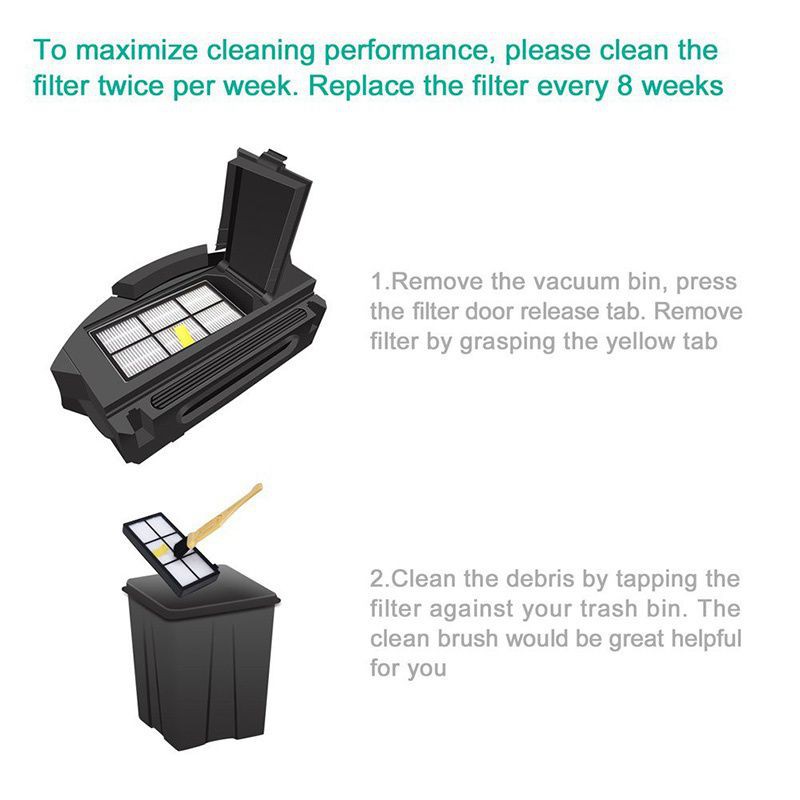 To maximize cleaning performance, please clean the filter twice per week. Replace the filter every 8 weeks

1.Remove the vacuum bin, press the filter door release tab. Remove filter by grasping the yellow tab

2.Clean the debris by tapping the filter against your trash bin. The clean brush would be great helpful for you