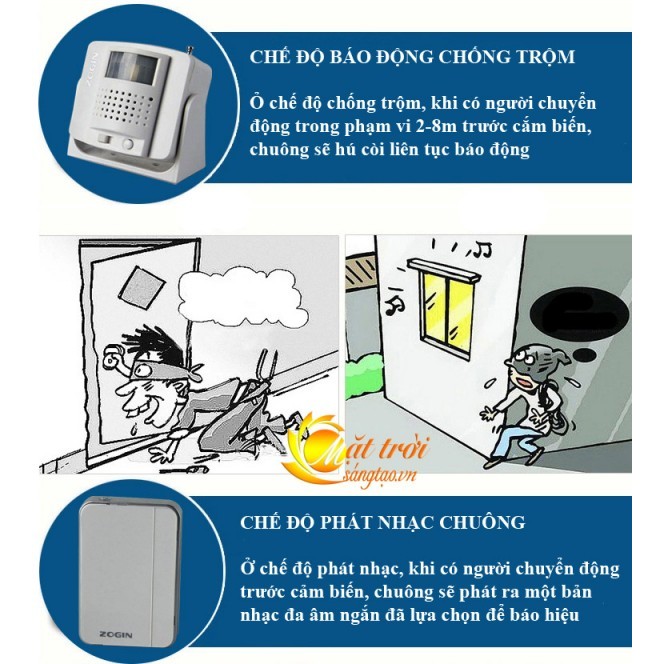 ZOGIN

CHẾ ĐỘ BÁO ĐỘNG CHỐNG TRỘM

Ở chế độ chống trộm, khi có người chuyển động trong phạm vi 2-8m trước cảm biến, chuông sẽ hú còi liên tục báo động

Mặt trời sángtạo.vn

ZOGIN

CHẾ ĐỘ PHÁT NHẠC CHUÔNG

Ở chế độ phát nhạc, khi có người chuyển động trước cảm biến, chuông sẽ phát ra một bản nhạc đa âm ngắn đã lựa chọn để báo hiệu