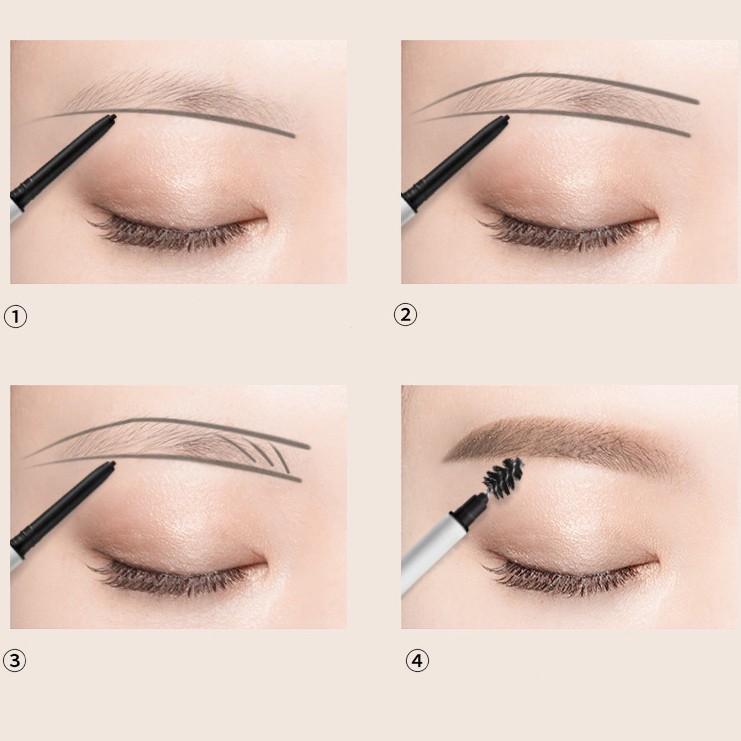 ①

②

③

④