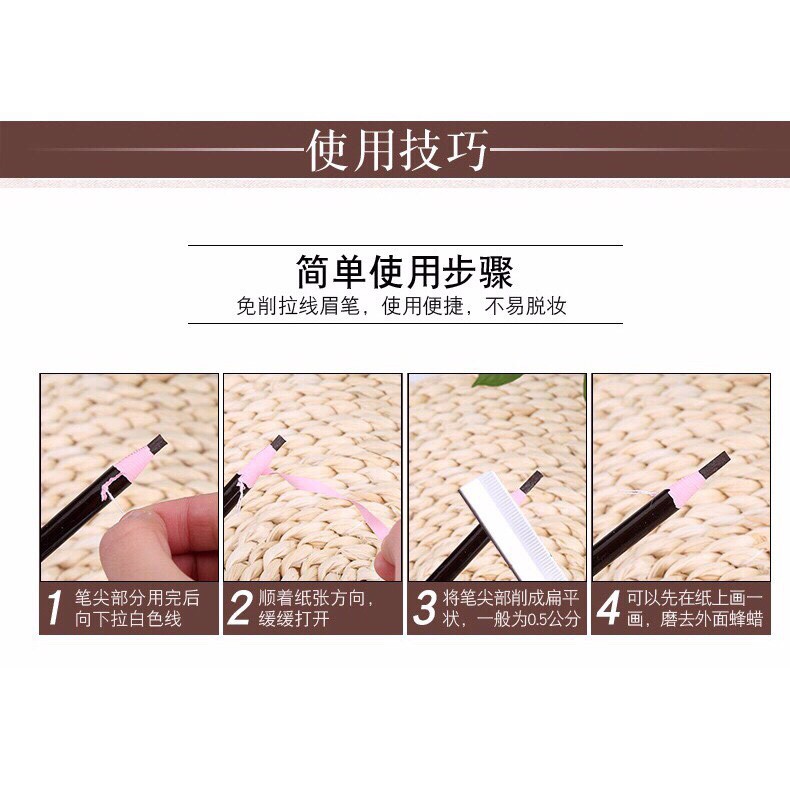 使用技巧

简单使用步骤
免削拉线眉笔，使用便捷，不易脱妆

1 笔尖部分用完后向下拉白色线

2 顺着纸张方向，缓缓打开

3 将笔尖部削成扁平状，一般为0.5公分

4 可以先在纸上画一画，磨去外面蜂蜡