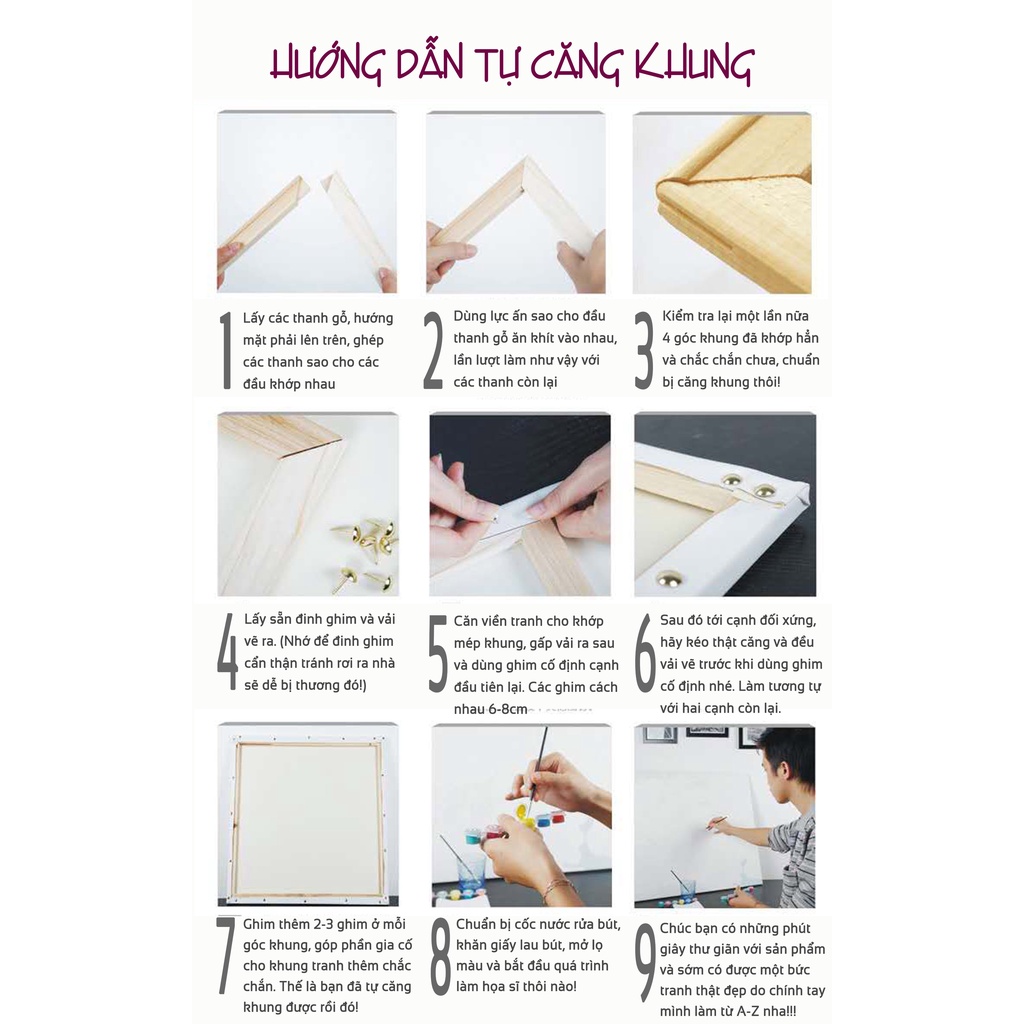 HƯỚNG DẪN TỰ CĂNG KHUNG

1 Lấy các thanh gỗ, hướng mặt phải lên trên, ghép các thanh sao cho các đầu khớp nhau

2 Dùng lực ấn sao cho đầu thanh gỗ ăn khít vào nhau, lần lượt làm như vậy với các thanh còn lại

3 Kiểm tra lại một lần nữa 4 góc khung đã khớp hẳn và chắc chắn chưa, chuẩn bị căng khung thôi!

4 Lấy sẵn đinh ghim và vải vẽ ra. (Nhớ để đinh ghim cẩn thận tránh rơi ra nhà sẽ dễ bị thương đó!)

5 Căn viền tranh cho khớp mép khung, gấp vải ra sau và dùng ghim cố định cạnh đầu tiên lại. Các ghim cách nhau 6-8cm

6 Sau đó tới cạnh đối xứng, hãy kéo thật căng và đều vải vẽ trước khi dùng ghim cố định nhé. Làm tương tự với hai cạnh còn lại.

7 Ghim thêm 2-3 ghim ở mỗi góc khung, góp phần gia cố cho khung tranh thêm chắc chắn. Thế là bạn đã tự căng khung được rồi đó!

8 Chuẩn bị cốc nước rửa bút, khăn giấy lau bút, mở lọ màu và bắt đầu quá trình làm họa sĩ thôi nào!

9 Chúc bạn có những phút giây thư giãn với sản phẩm và sớm có được một bức tranh thật đẹp do chính tay mình làm từ A-Z nha!!!