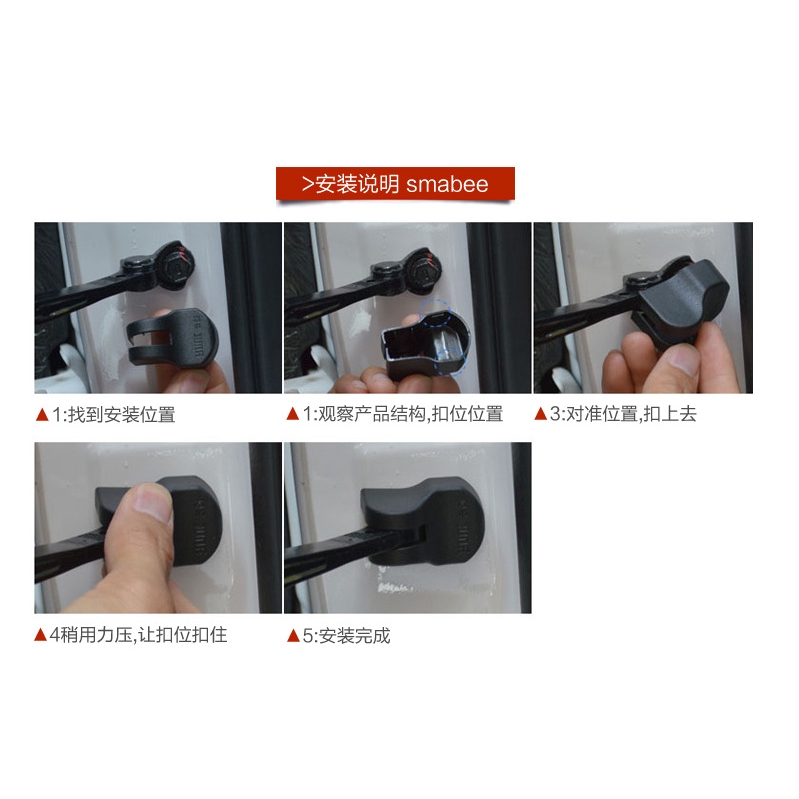 >安装说明 smabee

▲1:找到安装位置

▲1:观察产品结构,扣位位置

▲3:对准位置,扣上去

▲4稍用力压,让扣位扣住

▲5:安装完成