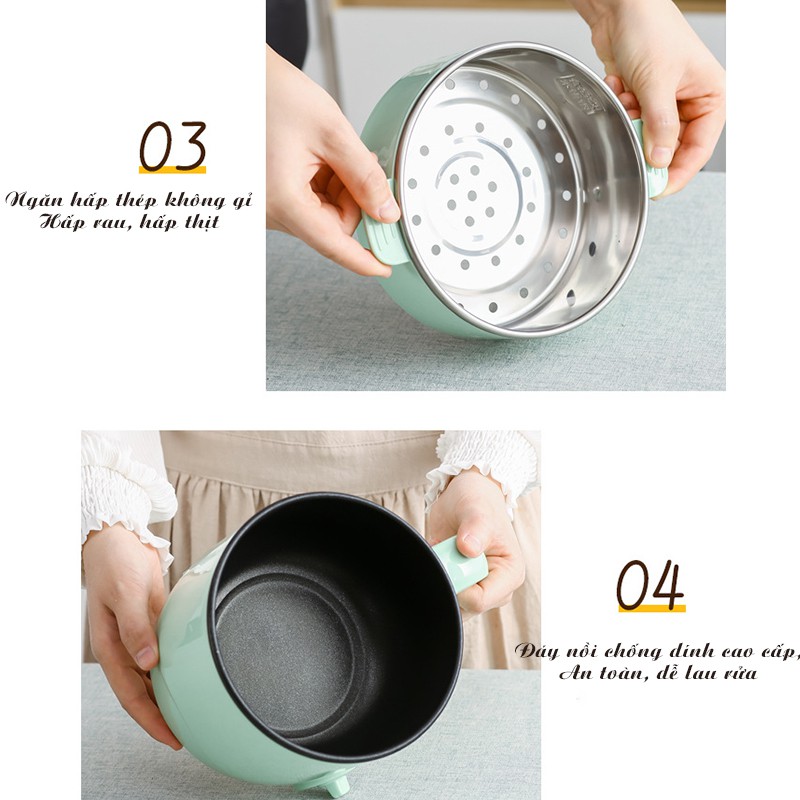 03

Ngăn hấp thép không gỉ
Hấp rau, hấp thịt

04

Đáy nồi chống dính cao cấp,
An toàn, dễ lau rửa