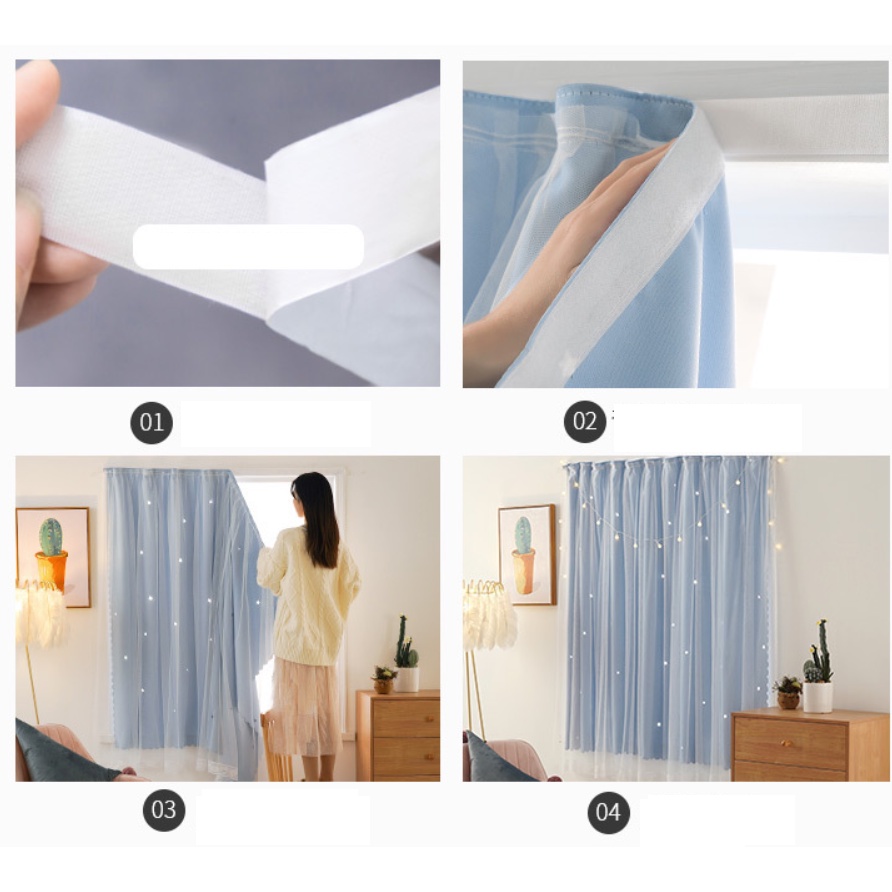 01

02

03

04