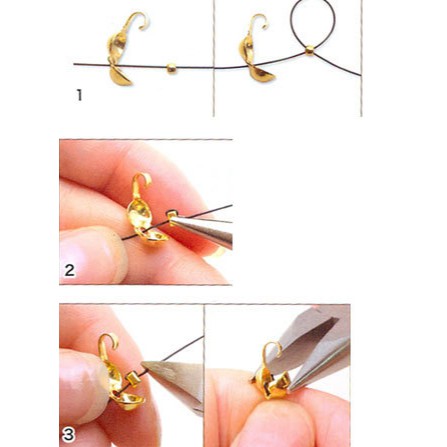 1

2

3