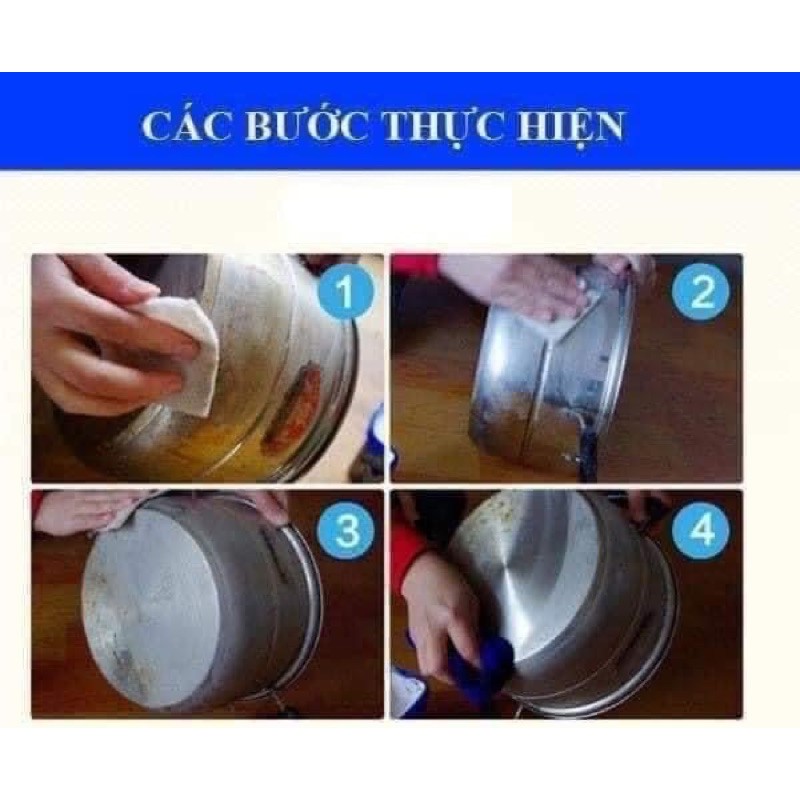 CÁC BƯỚC THỰC HIỆN

1

2

3

4