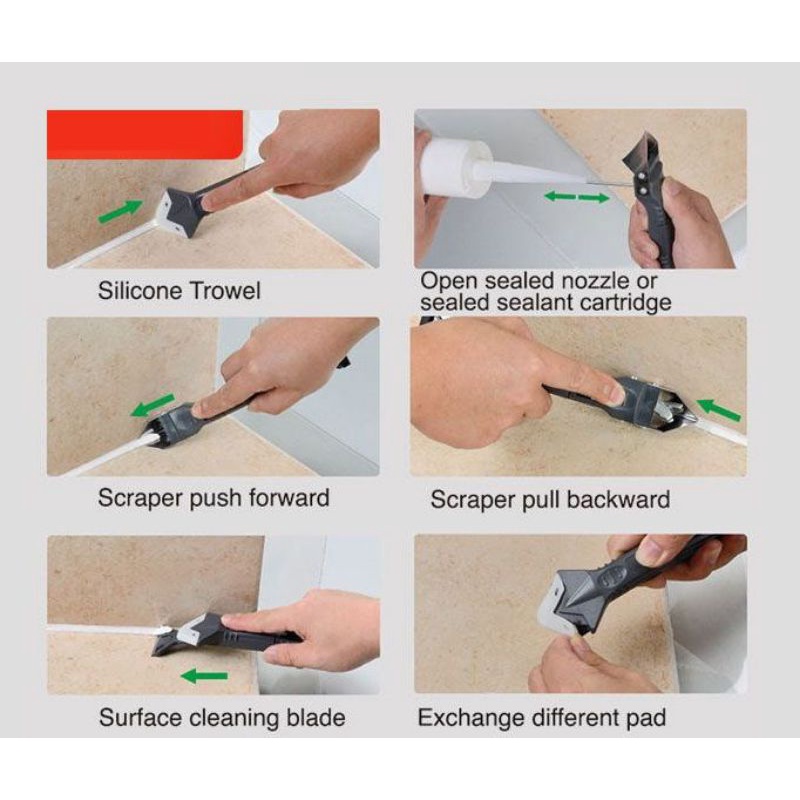 Silicone Trowel

Open sealed nozzle or sealed sealant cartridge

Scraper push forward

Scraper pull backward

Surface cleaning blade

Exchange different pad