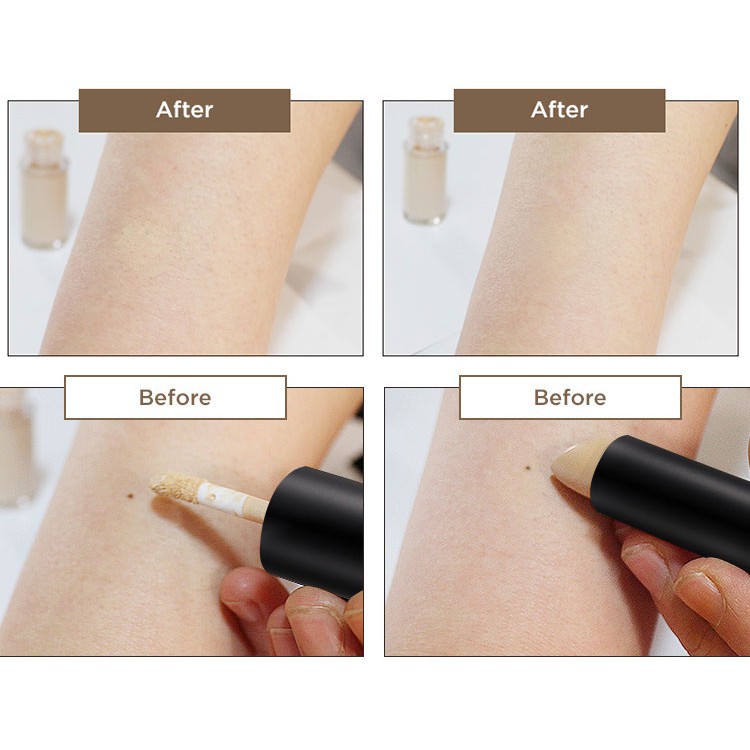 After

After

Before

Before