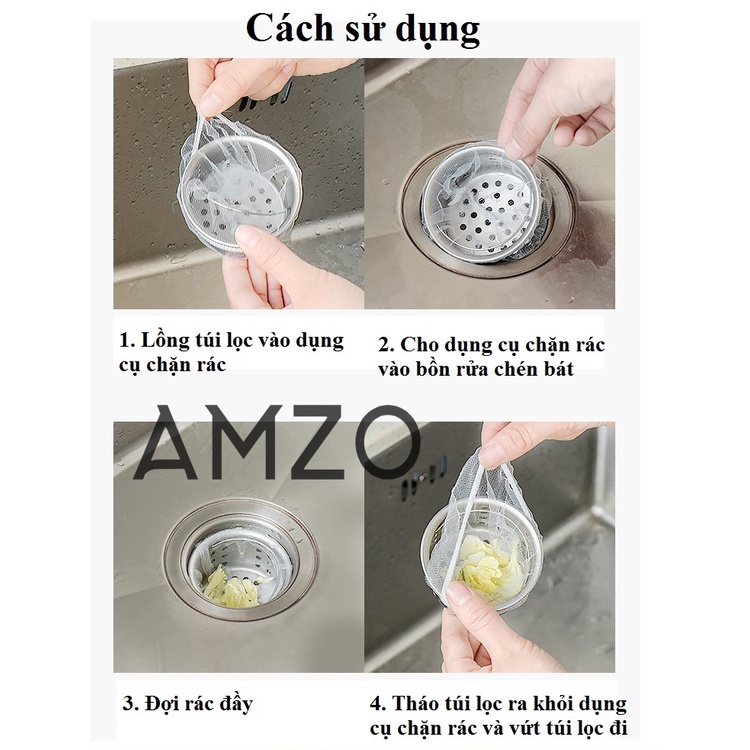 Cách sử dụng

1. Lồng túi lọc vào dụng cụ chặn rác

2. Cho dụng cụ chặn rác vào bồn rửa chén bát

AMZO

3. Đợi rác đầy

4. Tháo túi lọc ra khỏi dụng cụ chặn rác và vứt túi lọc đi