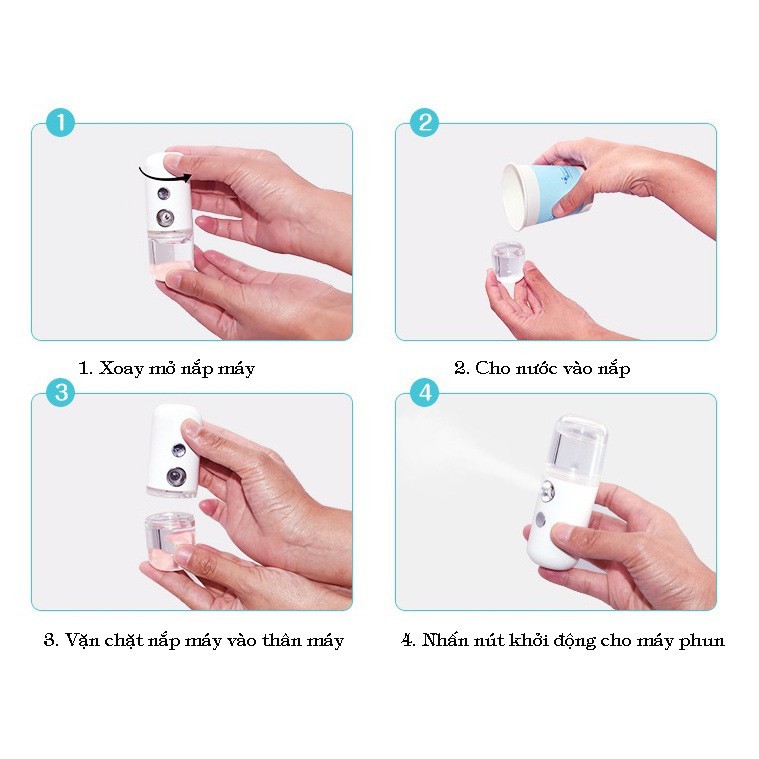 1

1. Xoay mở nắp máy

2

2. Cho nước vào nắp

3

3. Vặn chặt nắp máy vào thân máy

4

4. Nhấn nút khởi động cho máy phun