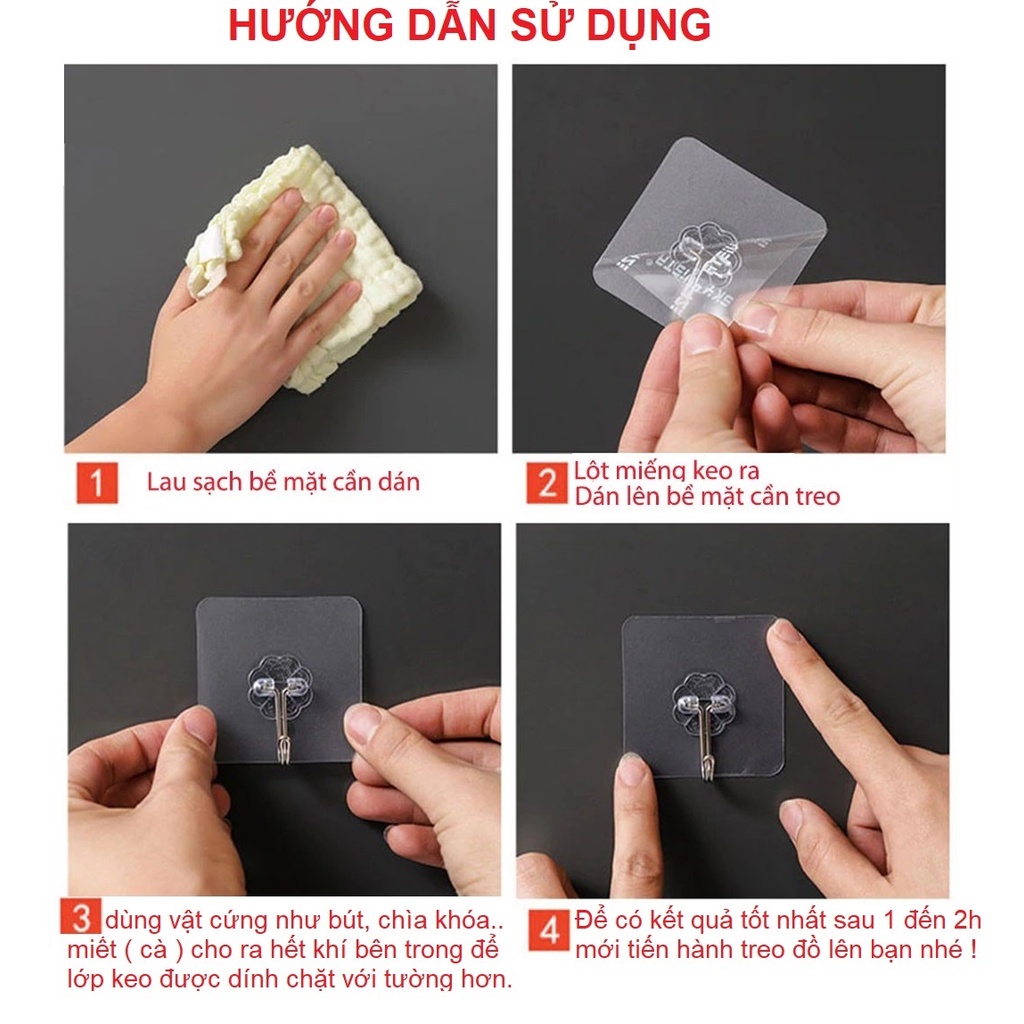 HƯỚNG DẪN SỬ DỤNG

1 Lau sạch bề mặt cần dán

2 Lột miếng keo ra
Dán lên bề mặt cần treo

3 dùng vật cứng như bút, chìa khóa.. miết ( cà ) cho ra hết khí bên trong để lớp keo được dính chặt với tường hơn.

4 Để có kết quả tốt nhất sau 1 đến 2h mới tiến hành treo đồ lên bạn nhé !