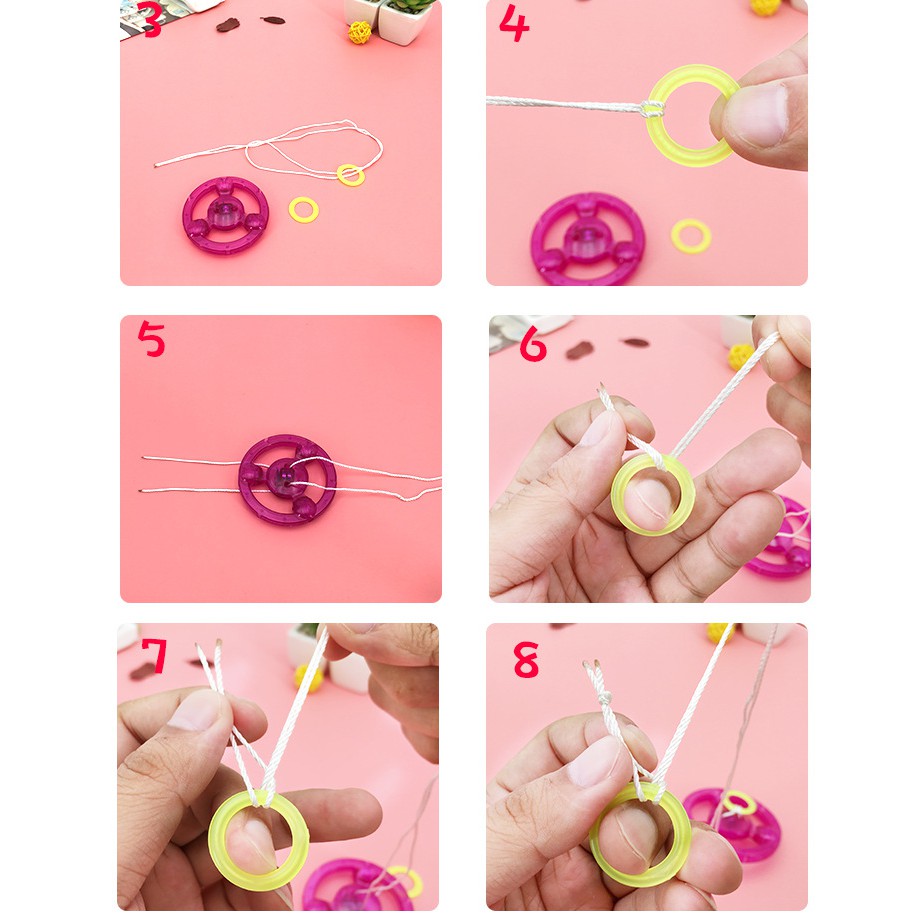 3

4

5

6

7

8