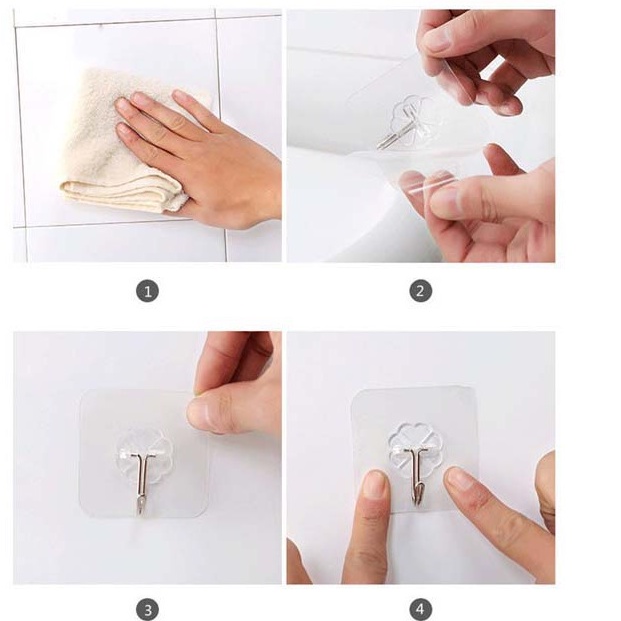 1

2

3

4