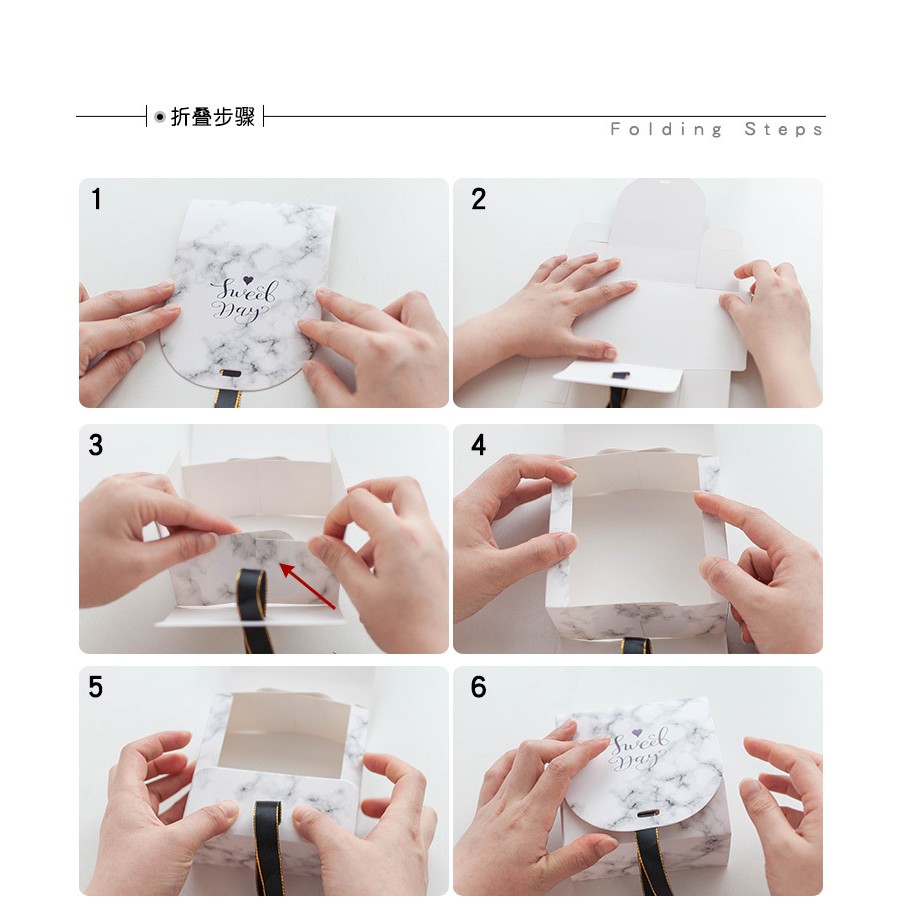 折叠步骤

Folding Steps

1

Sweet Day

2

3

4

5

6

Sweet Day