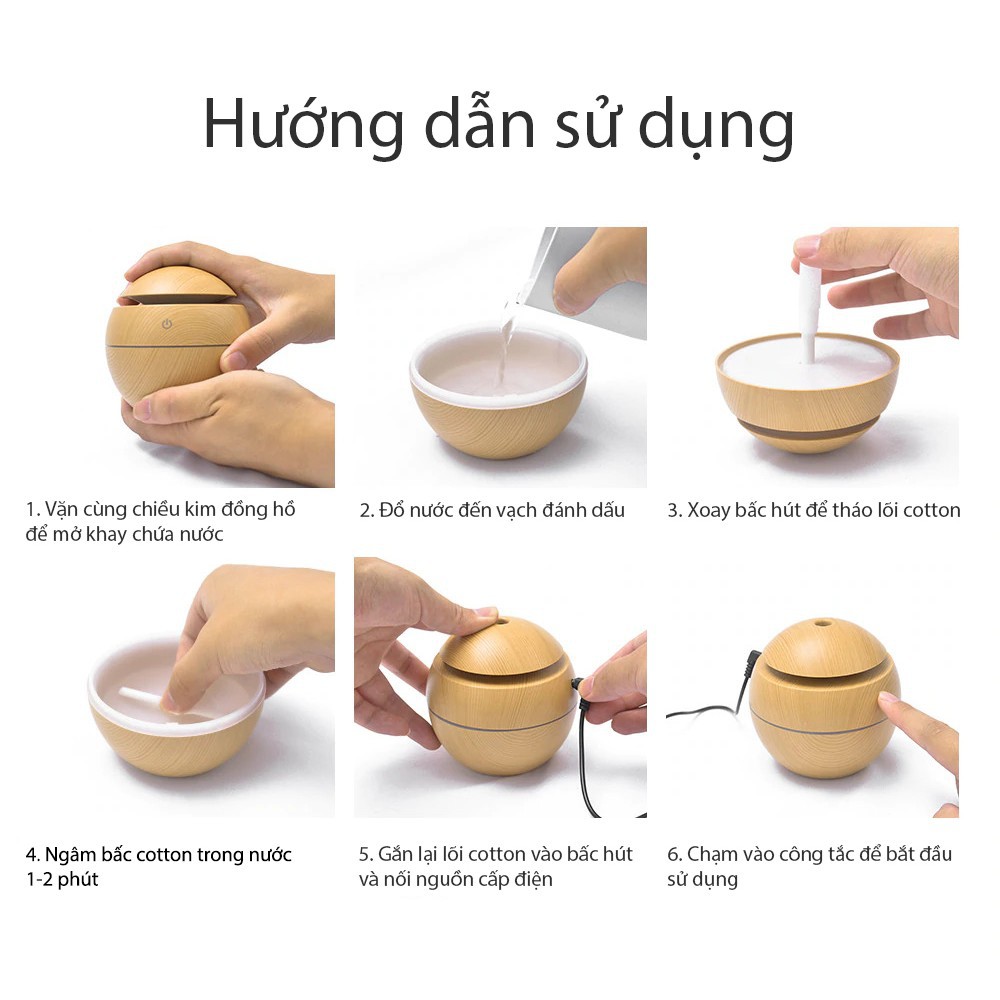 Hướng dẫn sử dụng

1. Vặn cùng chiều kim đồng hồ để mở khay chứa nước

2. Đổ nước đến vạch đánh dấu

3. Xoay bấc hút để tháo lõi cotton

4. Ngâm bấc cotton trong nước 1-2 phút

5. Gắn lại lõi cotton vào bấc hút và nối nguồn cấp điện

6. Chạm vào công tắc để bắt đầu sử dụng