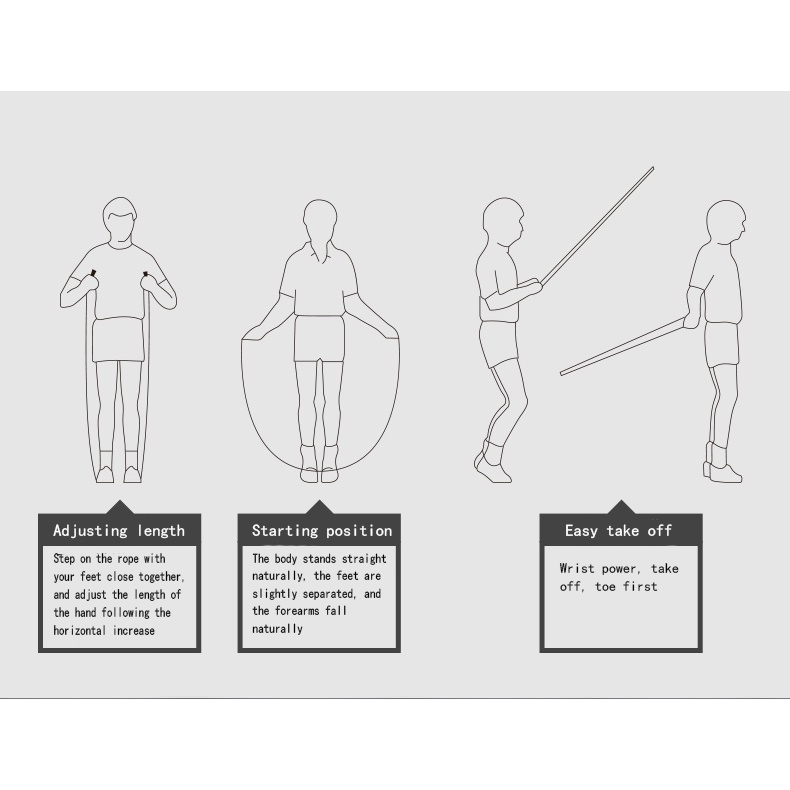 Adjusting length

Step on the rope with your feet close together, and adjust the length of the hand following the horizontal increase

Starting position

The body stands straight naturally, the feet are slightly separated, and the forearms fall naturally

Easy take off

Wrist power, take off, toe first