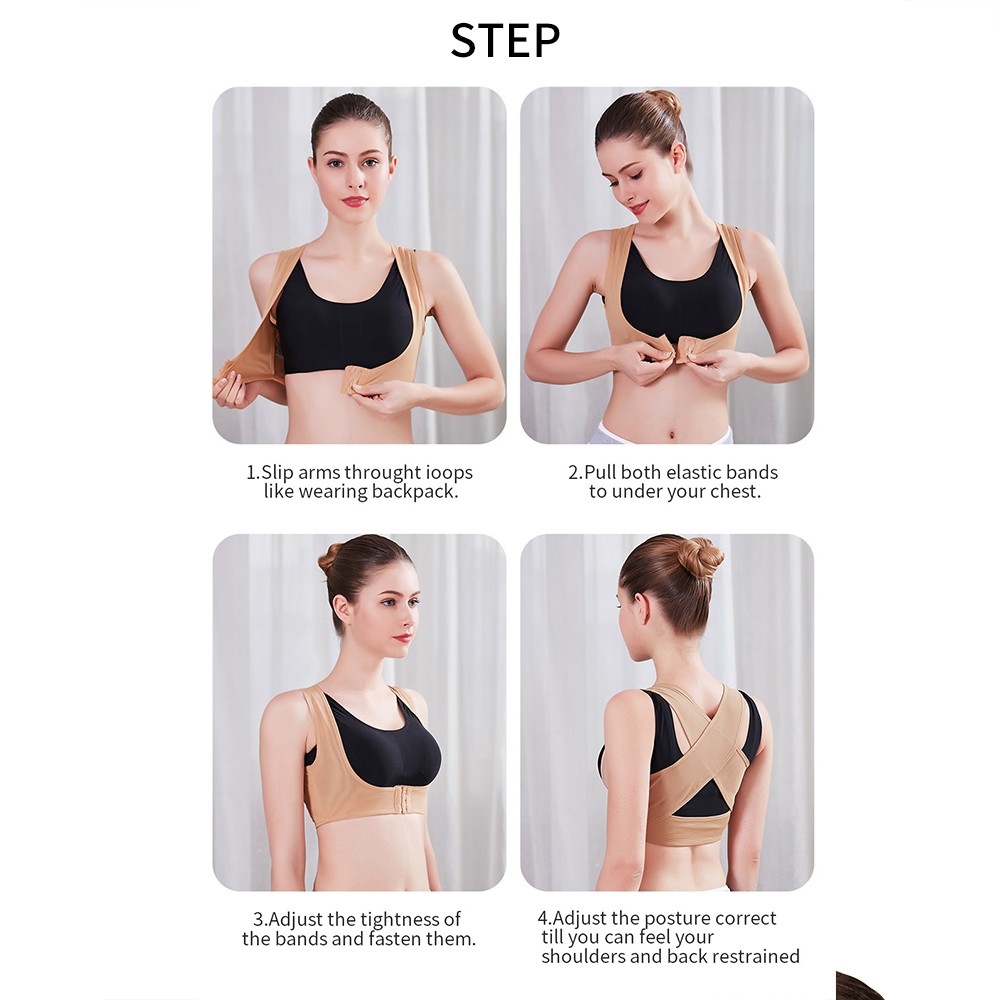 STEP

1.Slip arms throught ioops like wearing backpack.

2.Pull both elastic bands to under your chest.

3.Adjust the tightness of the bands and fasten them.

4.Adjust the posture correct till you can feel your shoulders and back restrained