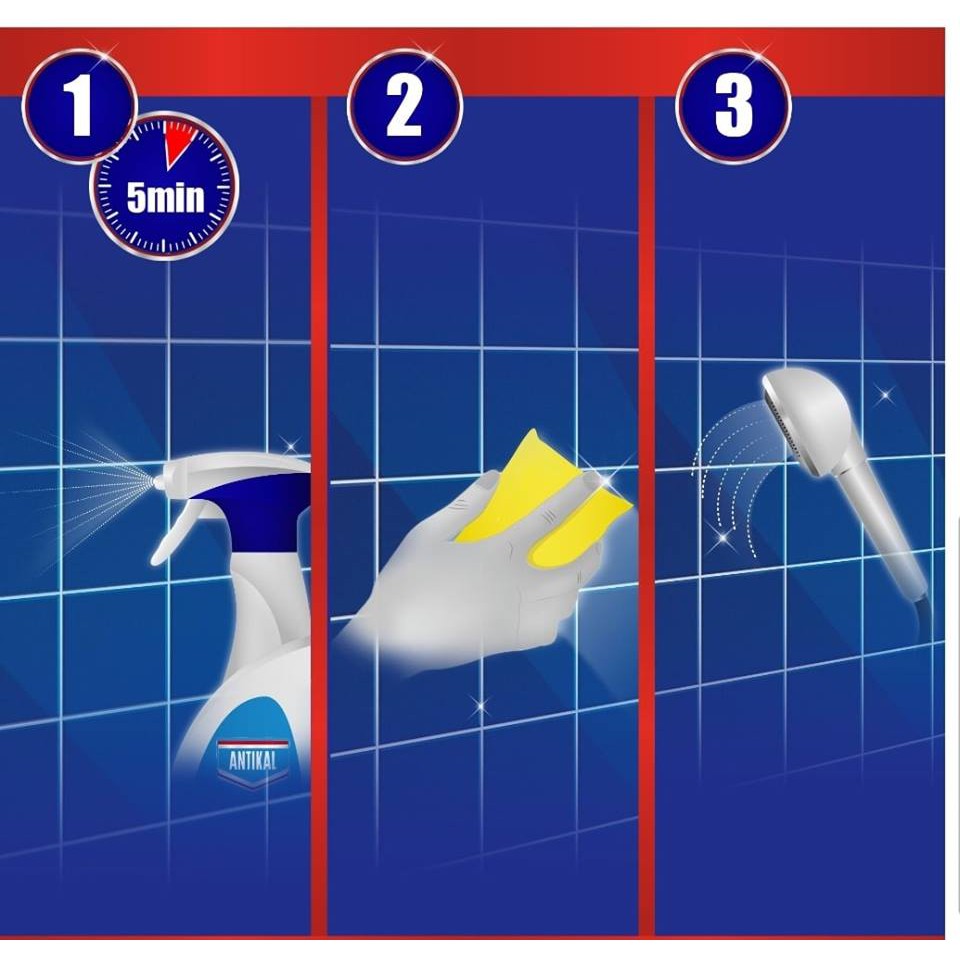 1

5min

ANTIKAL

2

3