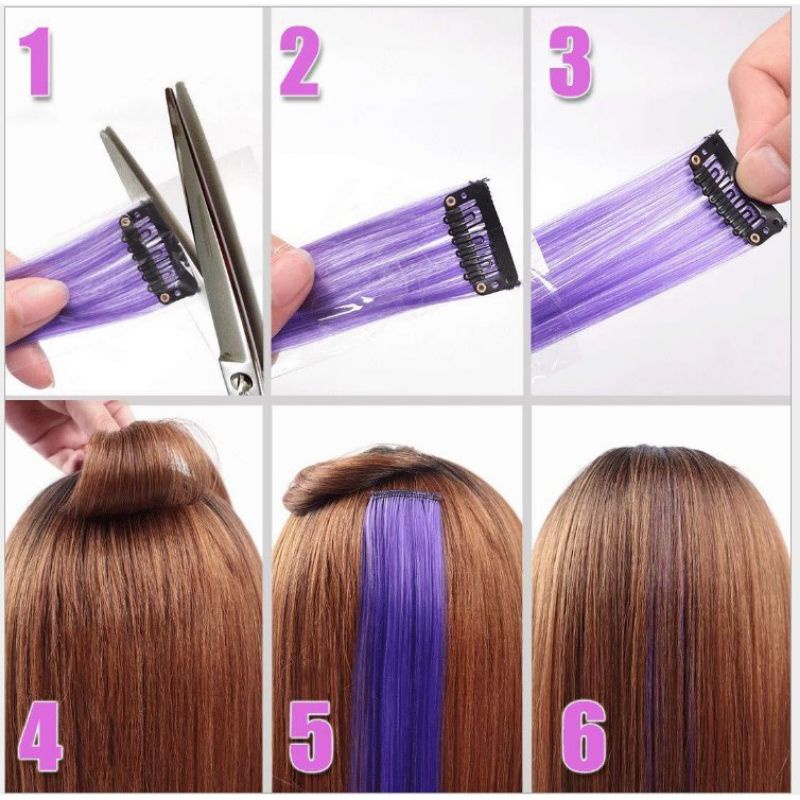 1
2
3
4
5
6